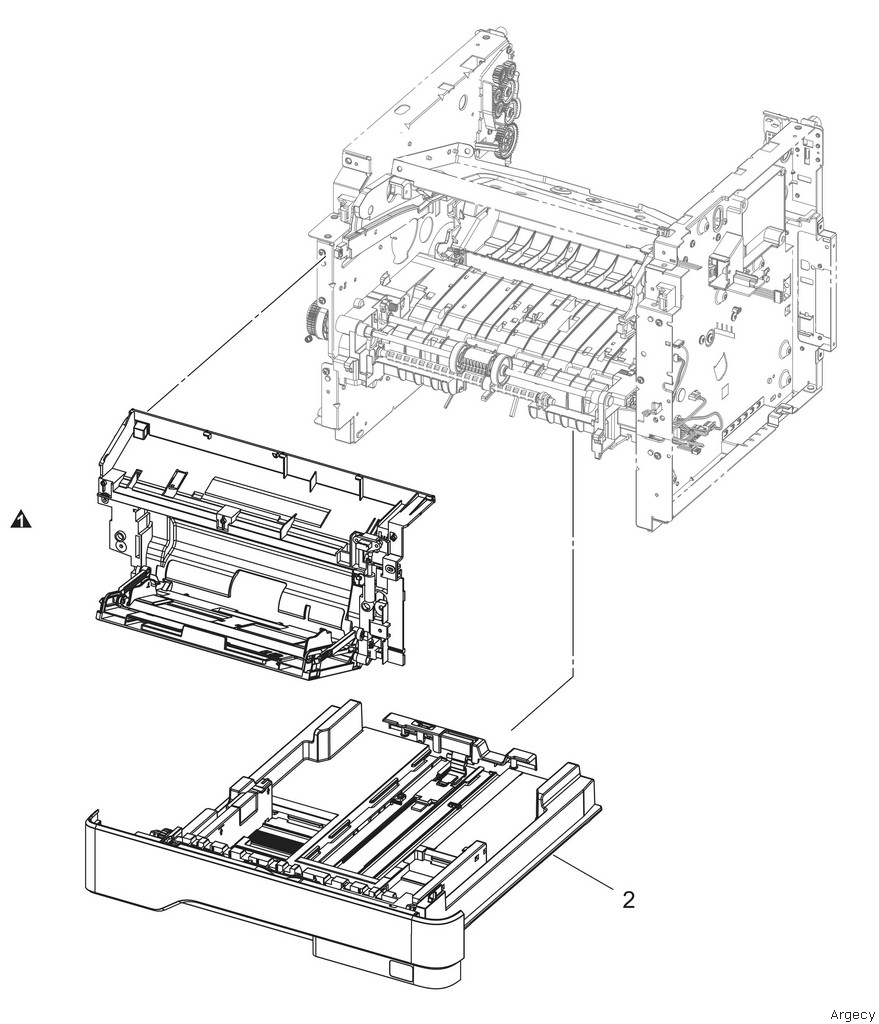 1

2

Argecy