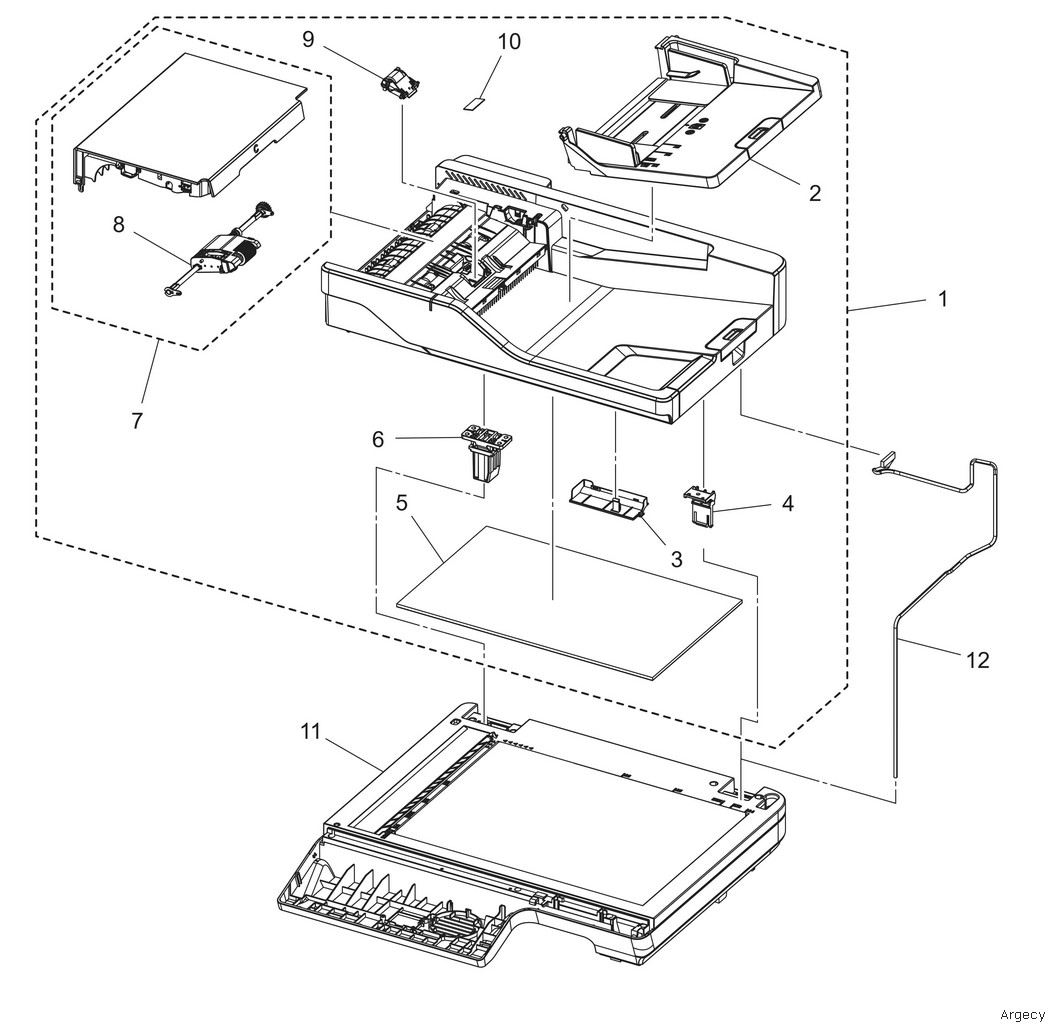 9
10
2
8
1
7
6
4
5
3
12
11
Argecy