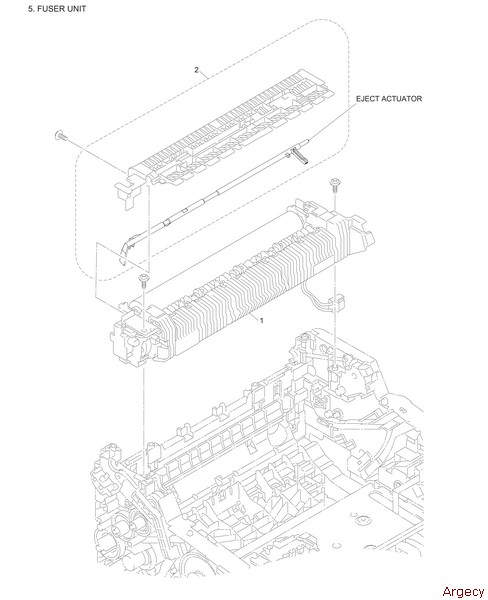 5. FUSER UNIT

2

EJECT ACTUATOR

1

Argecy