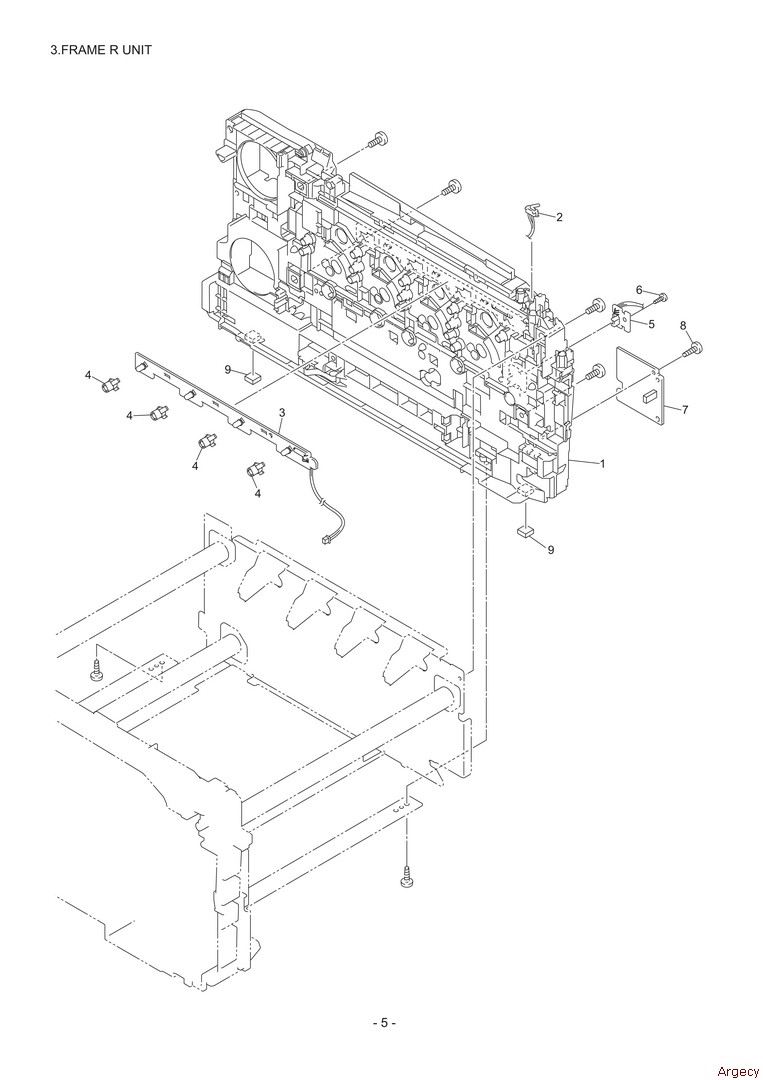 3.FRAME R UNIT

2
6
5
8
7
1
9
4
4
4
4
3
9

- 5 -

Argecy