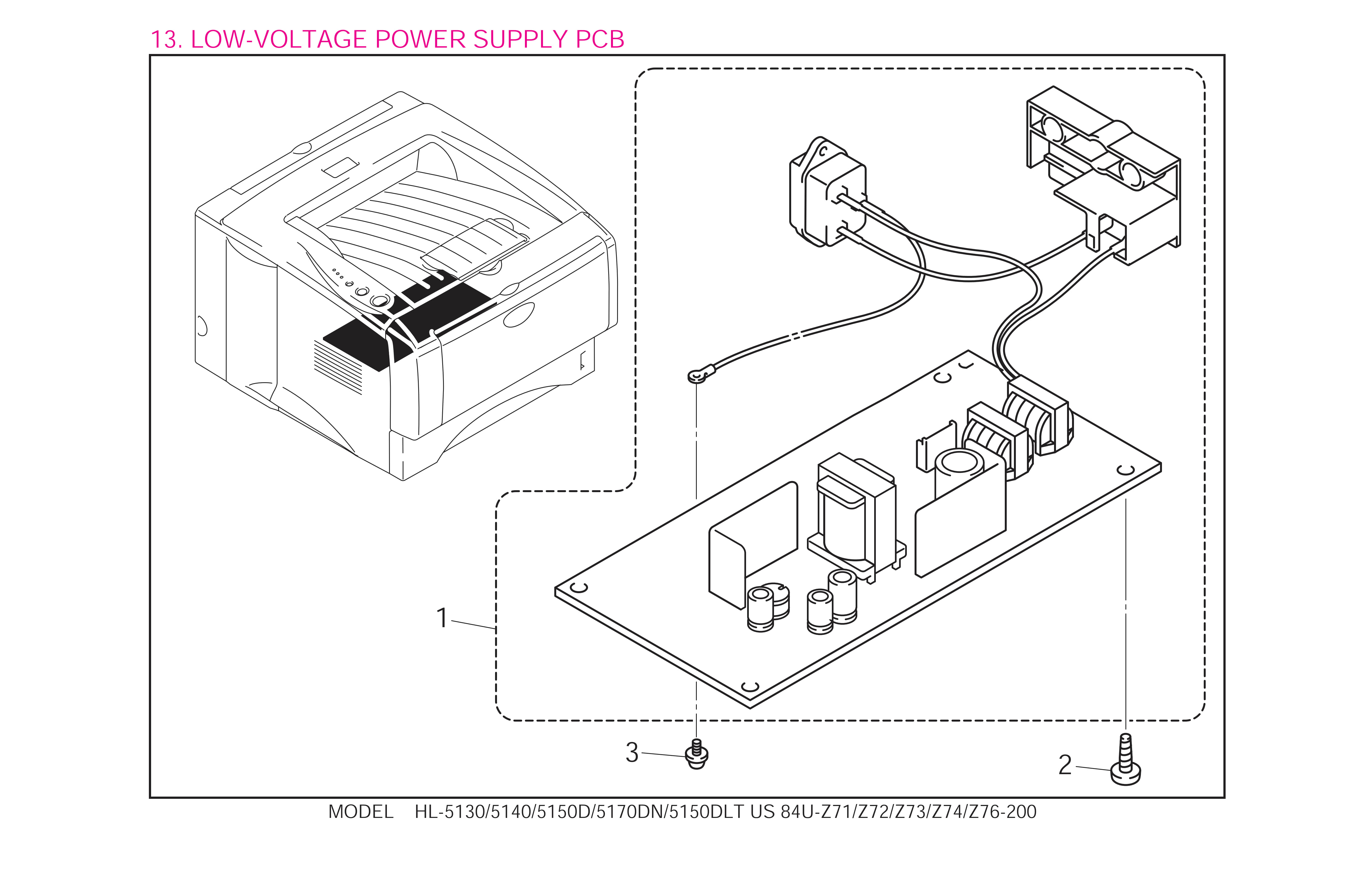 13. LOW-VOLTAGE POWER SUPPLY PCB

1

3

2

MODEL HL-5130/5140/5150D/5170DN/5150DLT US 84U-Z71/Z72/Z73/Z74/Z76-200