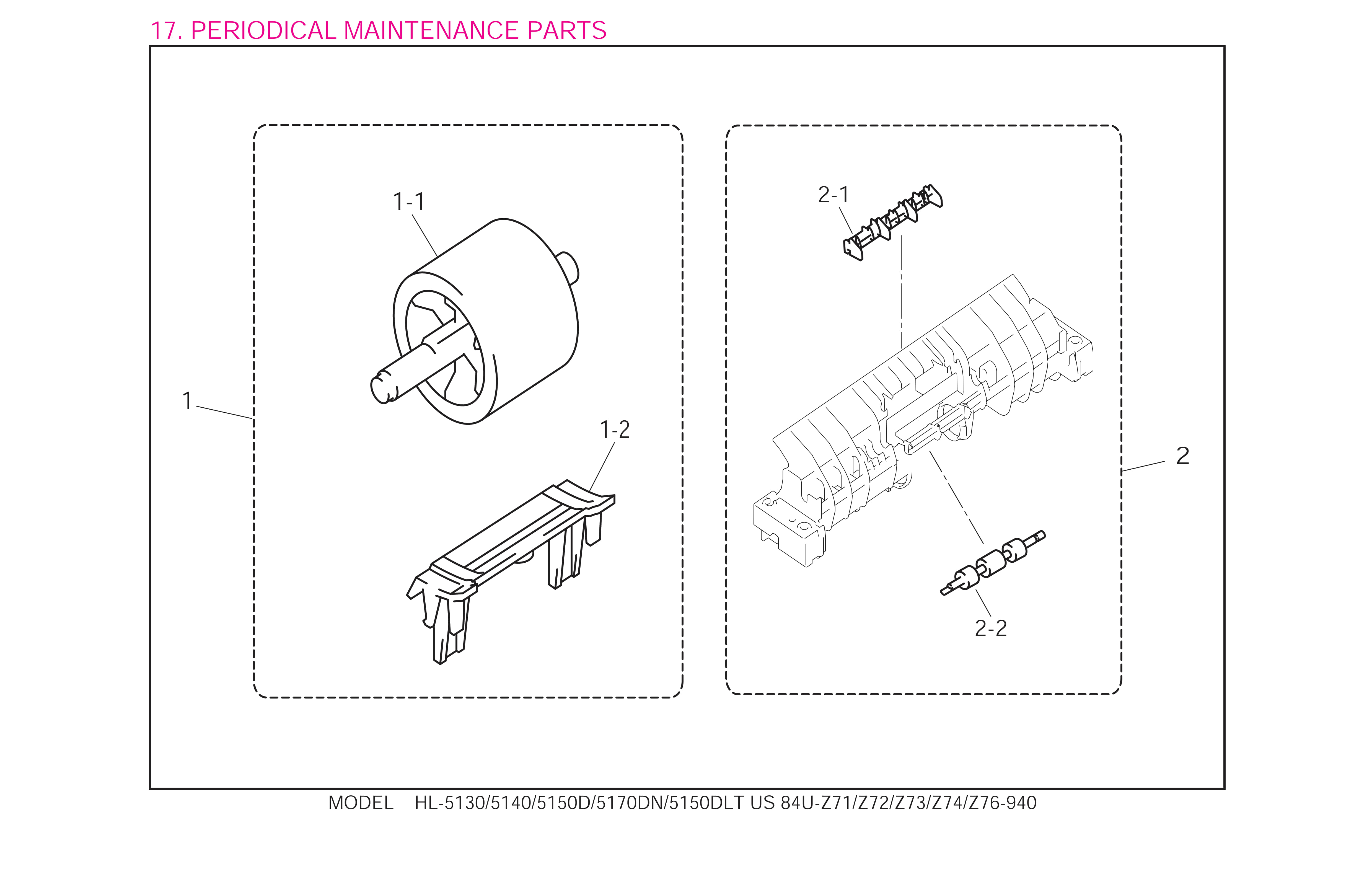 17. PERIODICAL MAINTENANCE PARTS

1-1

1

1-2

2-1

2

2-2

MODEL HL-5130/5140/5150D/5170DN/5150DLT US 84U-Z71/Z72/Z73/Z74/Z76-940