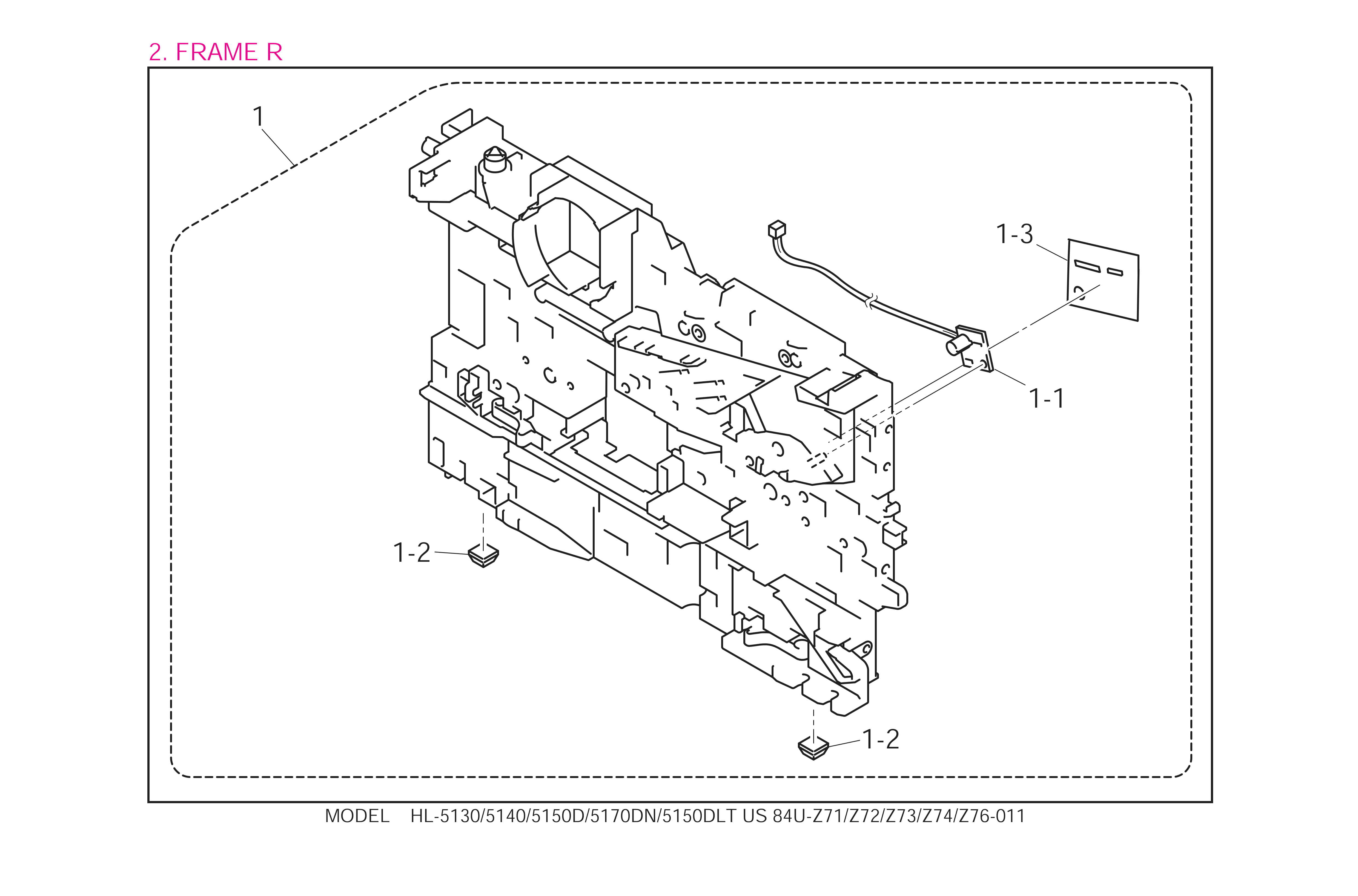 2. FRAME R

1

1-3

1-1

1-2

1-2

MODEL HL-5130/5140/5150D/5170DN/5150DLT US 84U-Z71/Z72/Z73/Z74/Z76-011