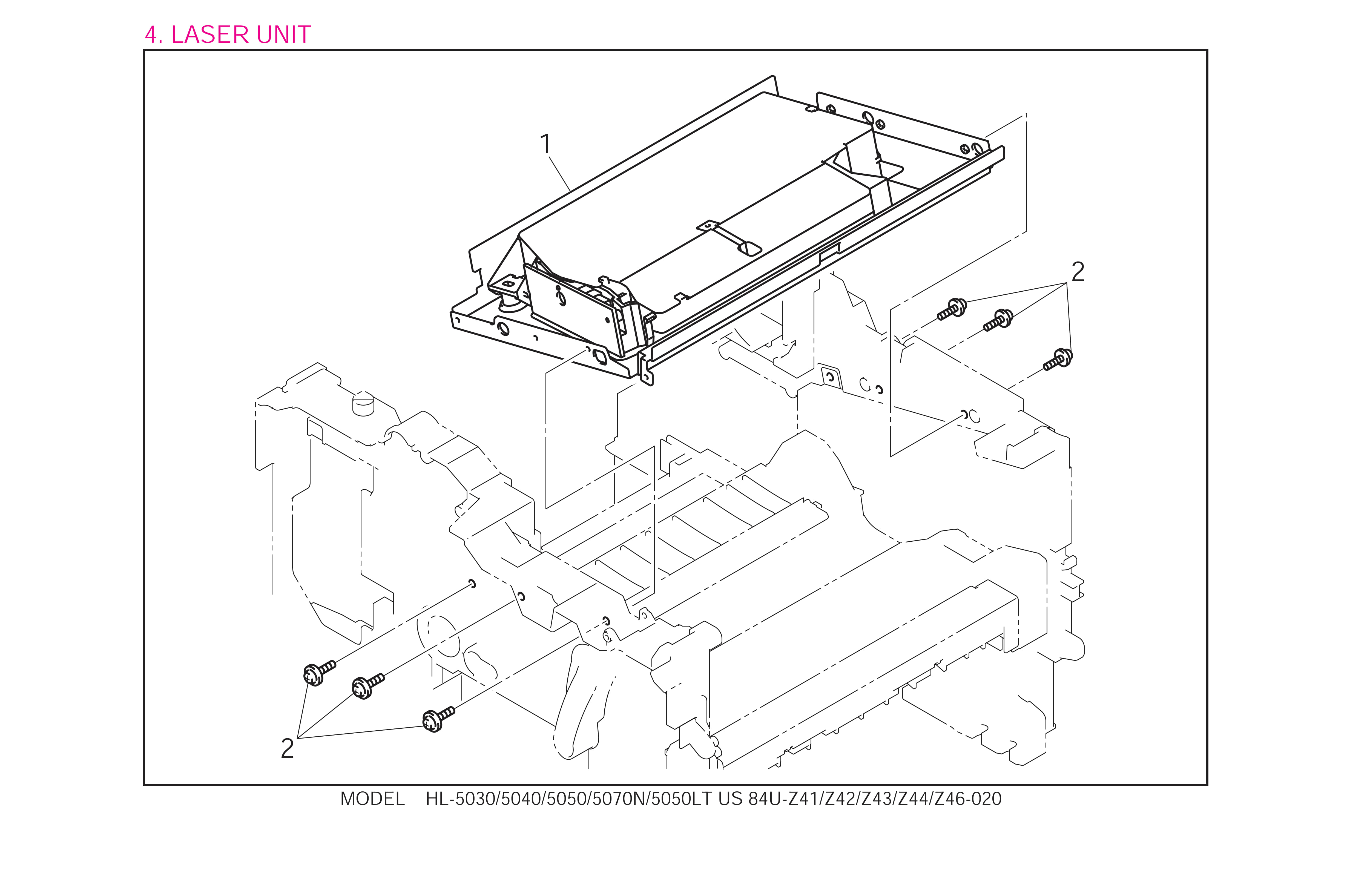 4. LASER UNIT

1

2

2

MODEL HL-5030/5040/5050/5070N/5050LT US 84U-Z41/Z42/Z43/Z44/Z46-020