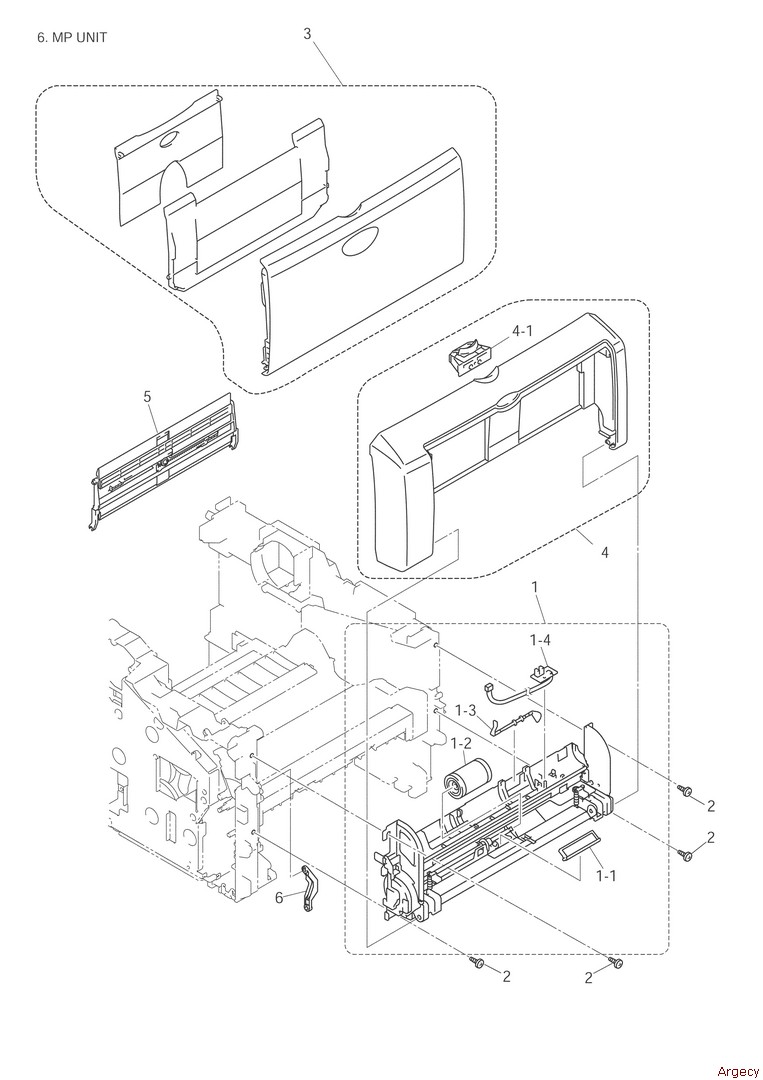 6. MP UNIT

3

4-1

5

4

1

1-4

1-3

1-2

2

2

1-1

6

2

2

Argecy