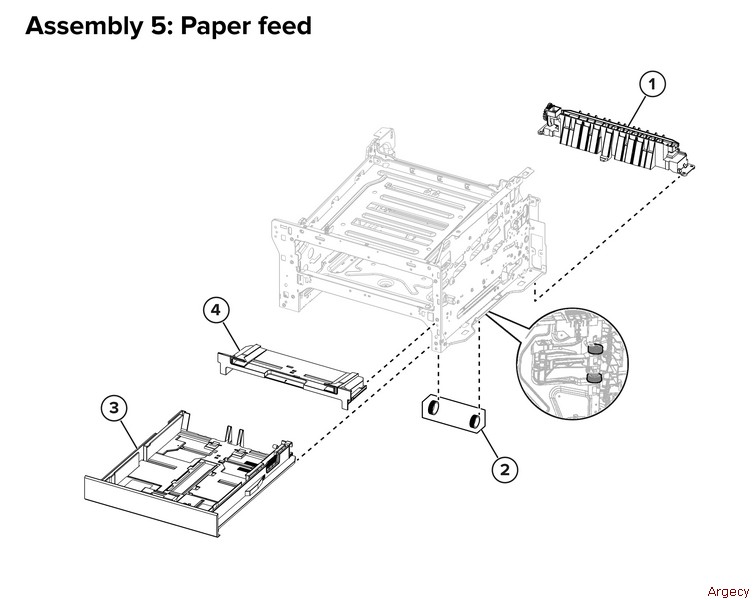 Assembly 5: Paper feed

1

4

3

2

Argecy