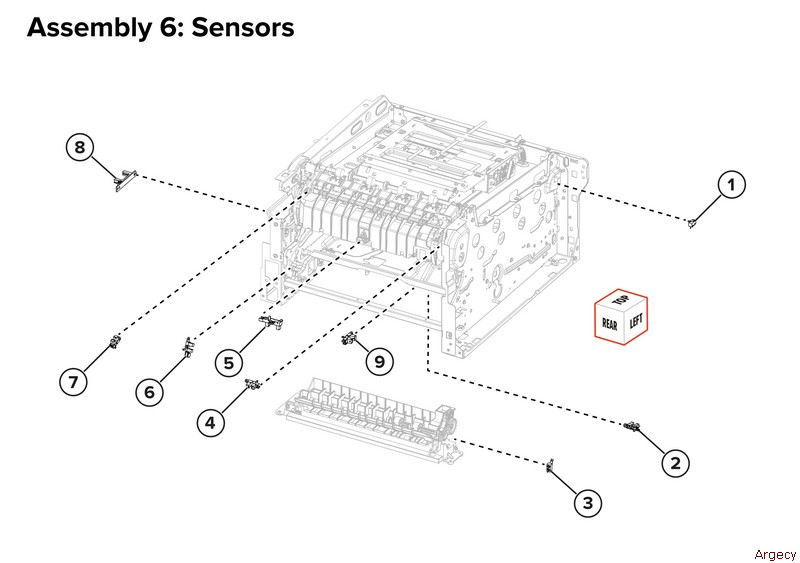 Assembly 6: Sensors

8

1

TOP
REAR
LEFT

7

6

5

9

4

2

3

Argecy