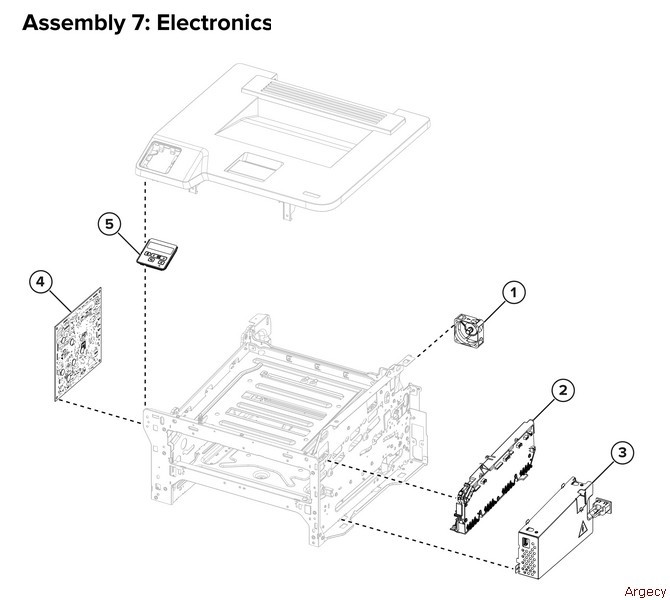 Assembly 7: Electronics

5

4

1

2

3

Argecy