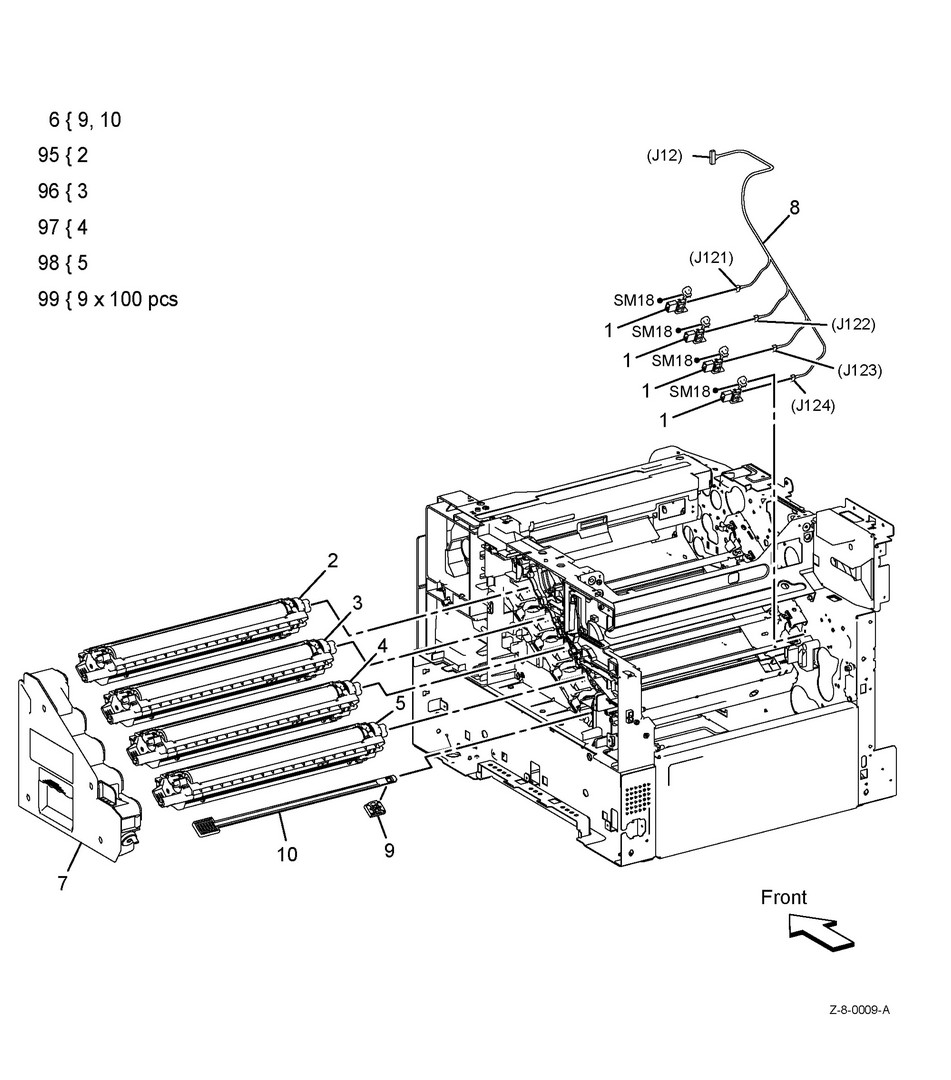 6 { 9, 10
95 { 2
96 { 3
97 { 4
98 { 5
99 { 9 x 100 pcs

(J12)
8
(J121)
SM18
1
SM18
(J122)
1
SM18
(J123)
1
SM18
(J124)
1

2
3
4
5
7
10
9

Front

Z-8-0009-A