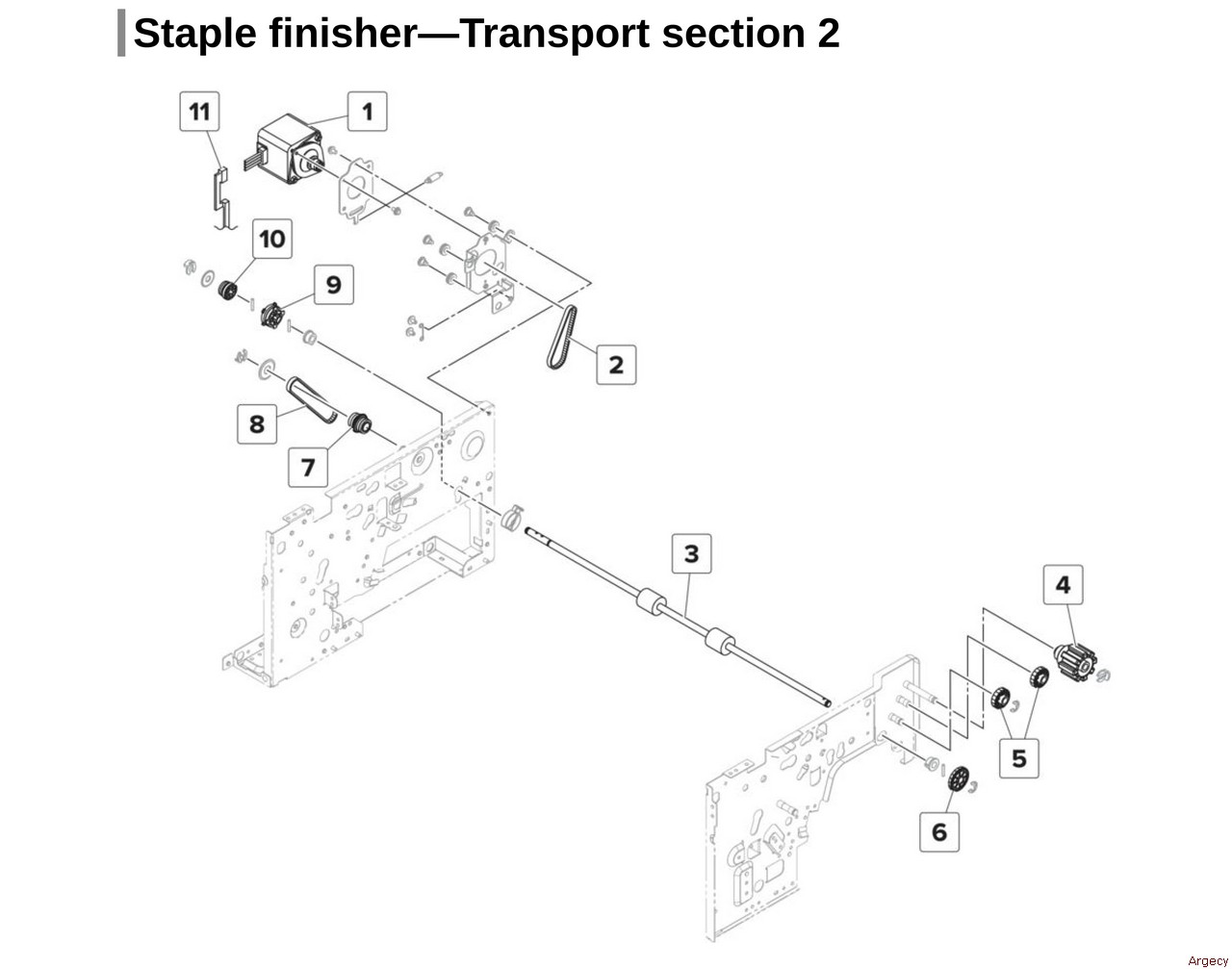 Staple finisher—Transport section 2

11
1
10
9
2
8
7
3
4
5
6

Argecy