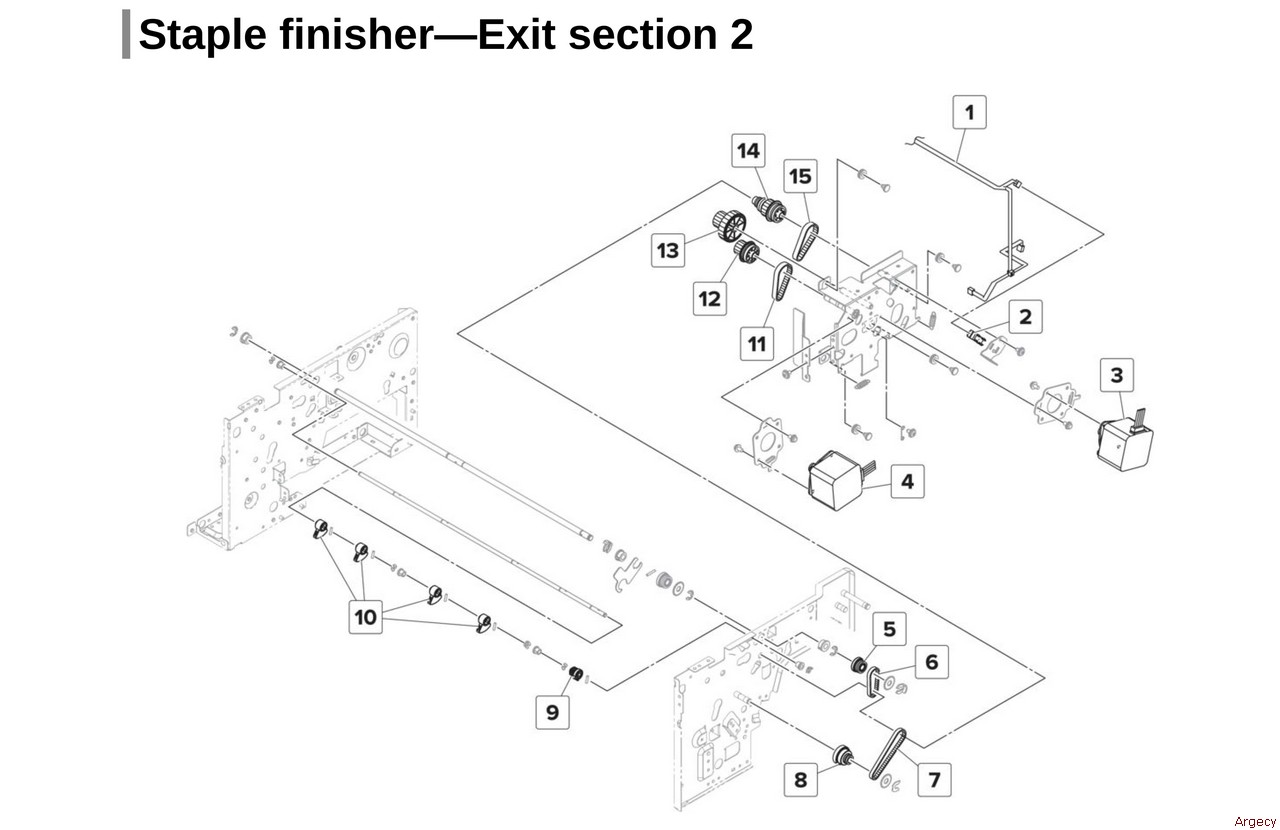 Staple finisher—Exit section 2

1
14
15
13
12
11
2
3
4
10
5
6
9
8
7

Argecy