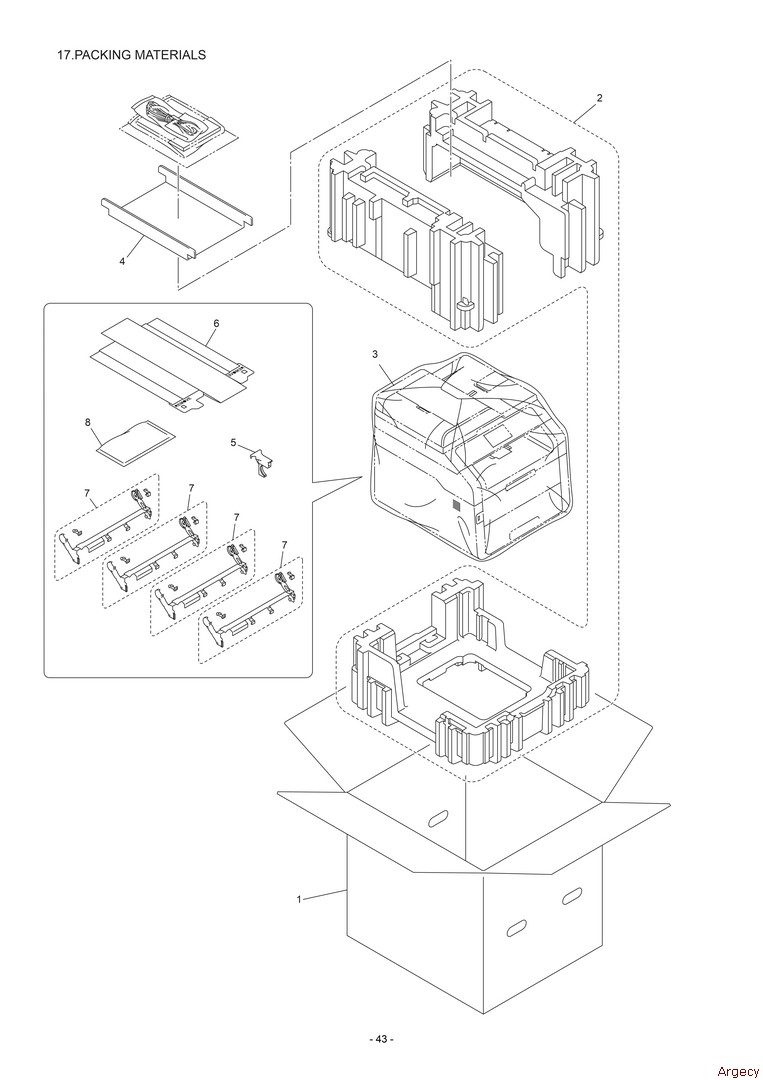 17.PACKING MATERIALS

2

4

6

3

8

5

7

7

7

7

1

- 43 -

Argecy