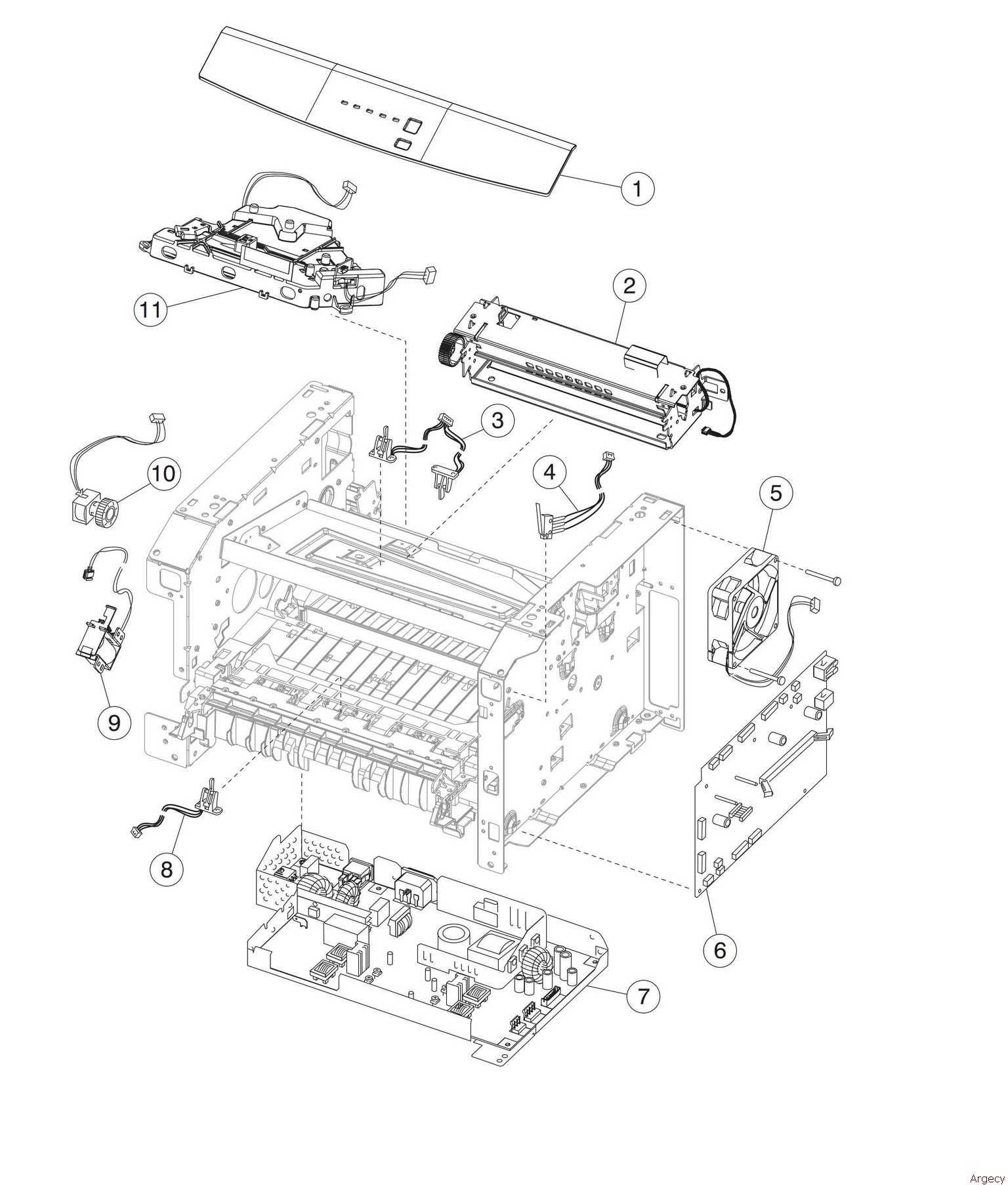 1
11
2
3
10
4
5
9
8
6
7
Argecy