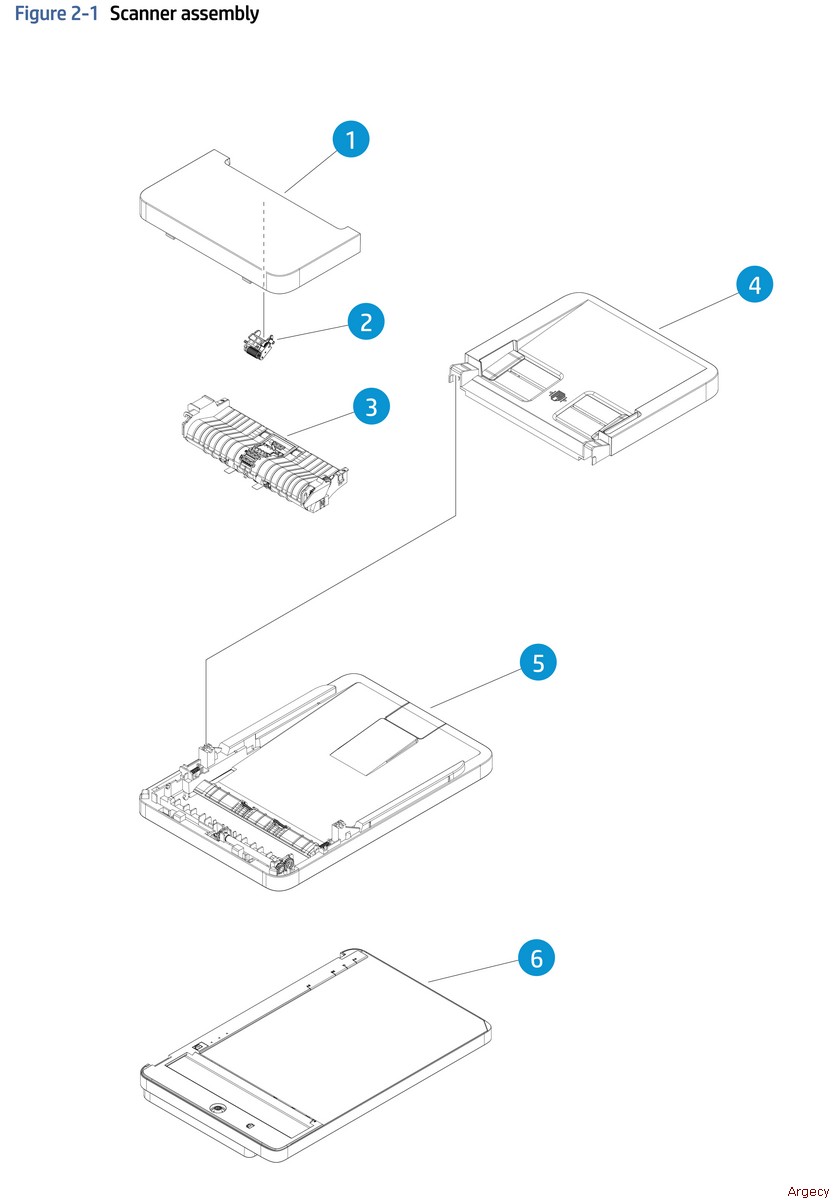 Figure 2-1 Scanner assembly

1

2

3

4

5

6

Argecy