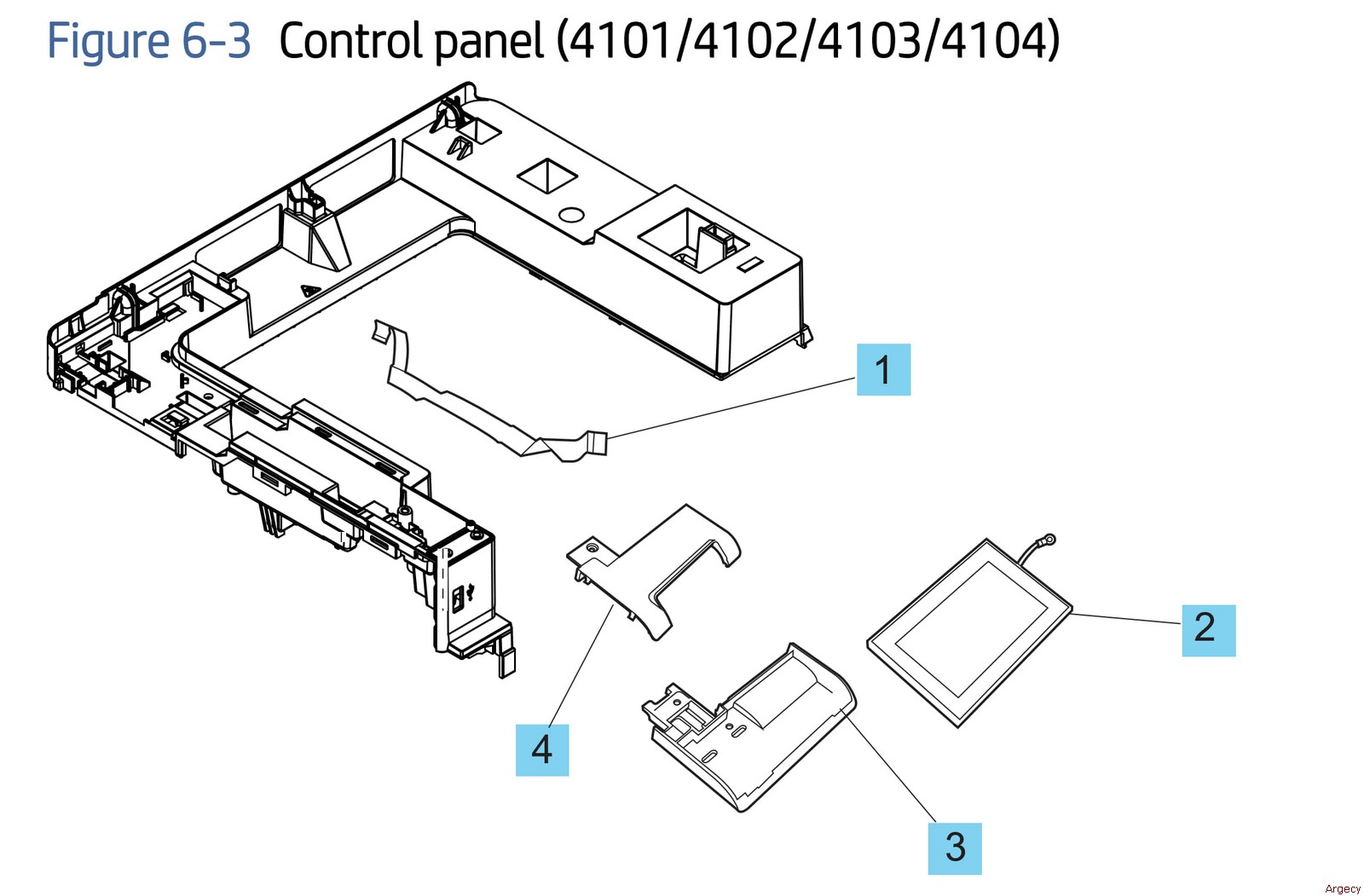 Figure 6-3 Control panel (4101/4102/4103/4104)

1

2

4

3

Argecy