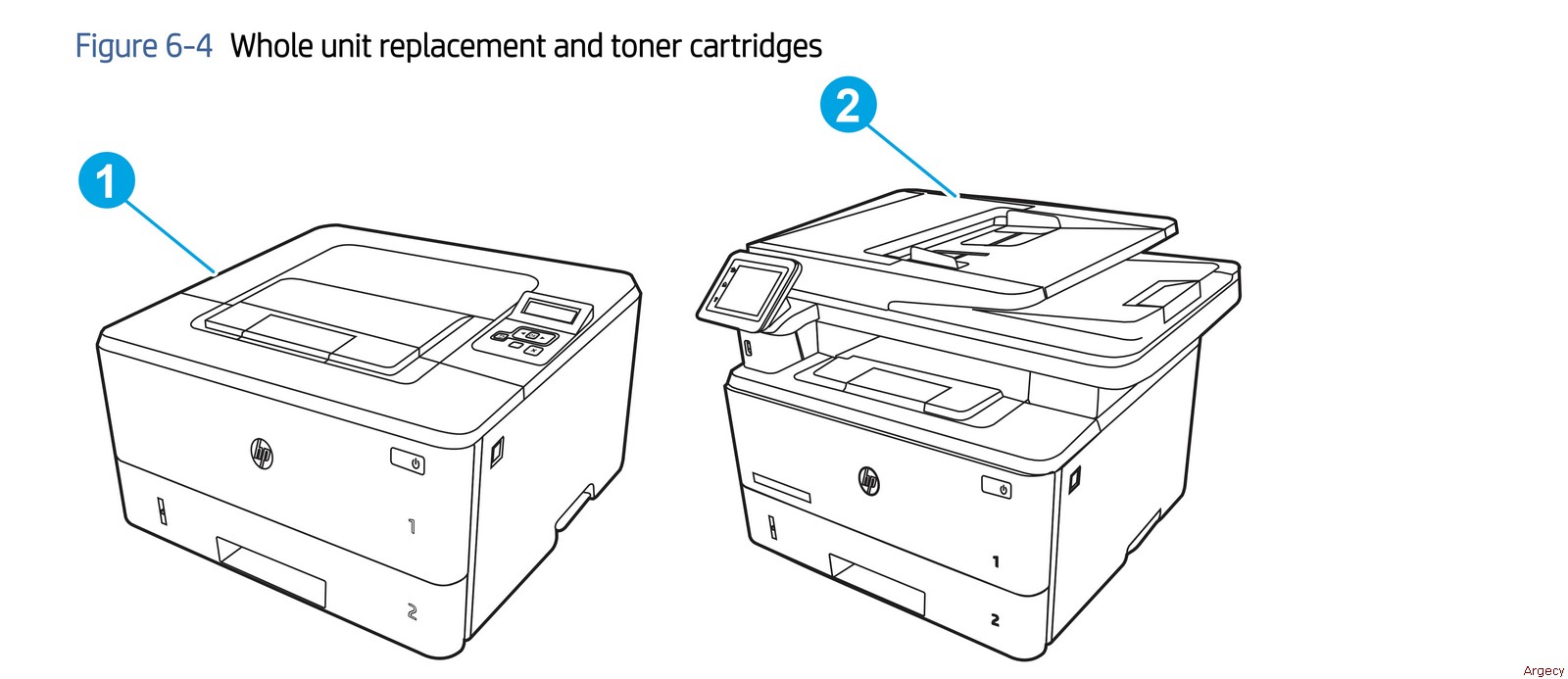 Figure 6-4 Whole unit replacement and toner cartridges

1

2

hp

1

2

hp

1

2

Argecy