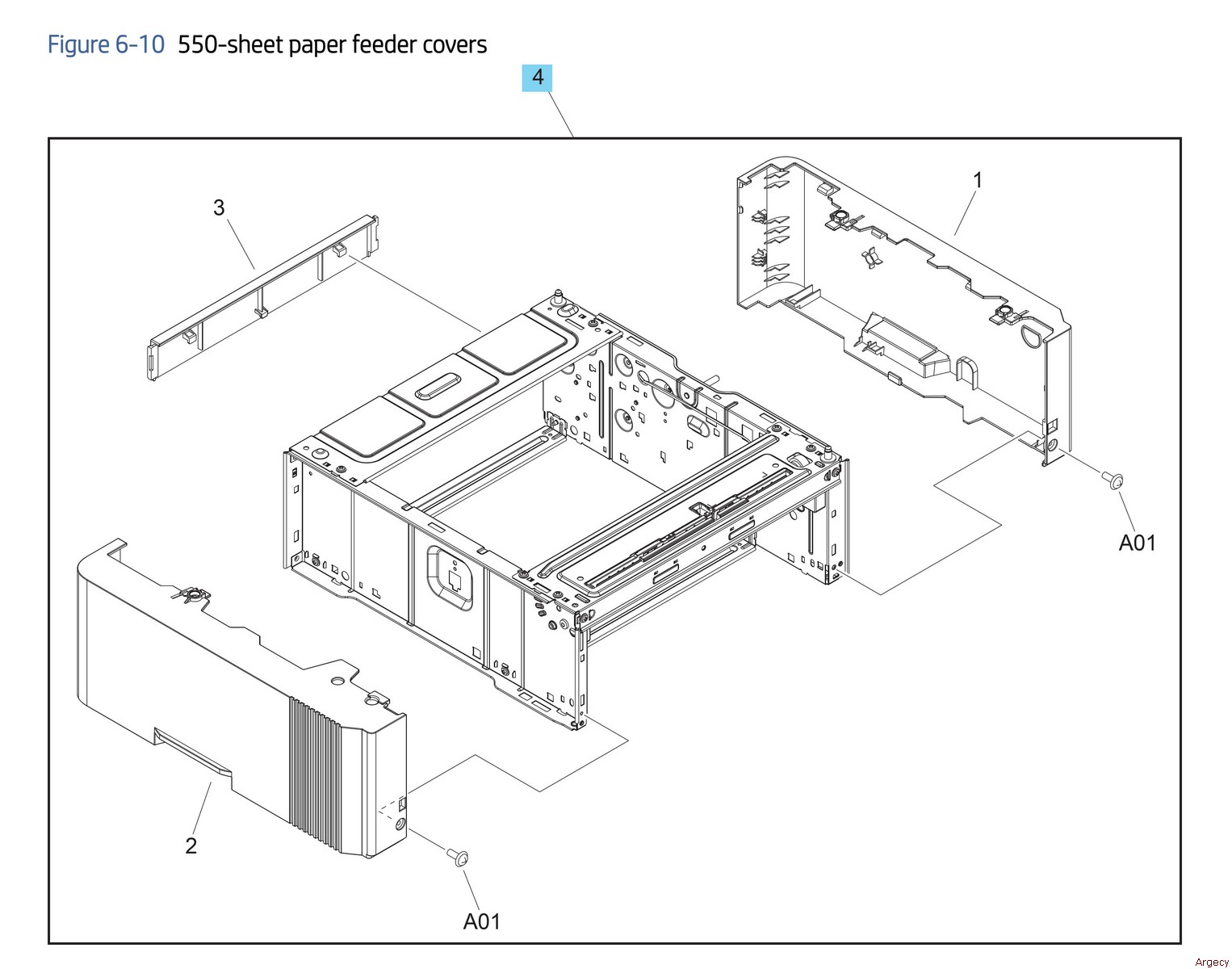 Figure 6-10 550-sheet paper feeder covers

4

3

1

A01

2

A01

Argecy