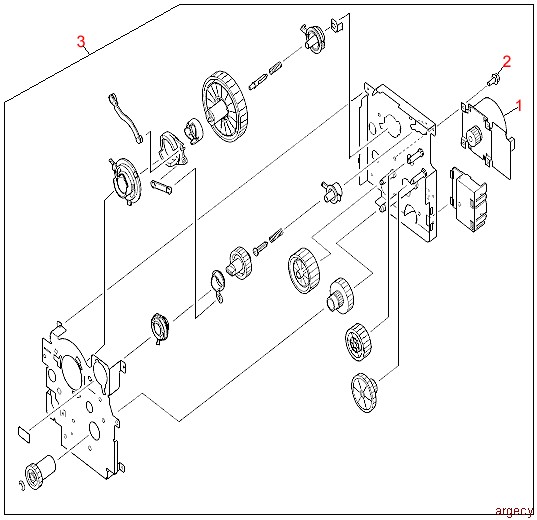 3

2

1

argecy