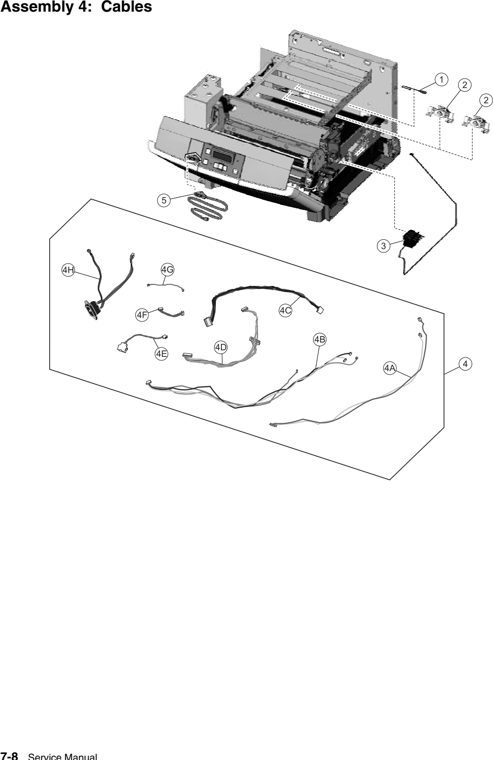 Assembly 4: Cables

1
2
2
5
3
4H
4G
4F
4C
4E
4D
4B
4A
4

7-8 Service Manual