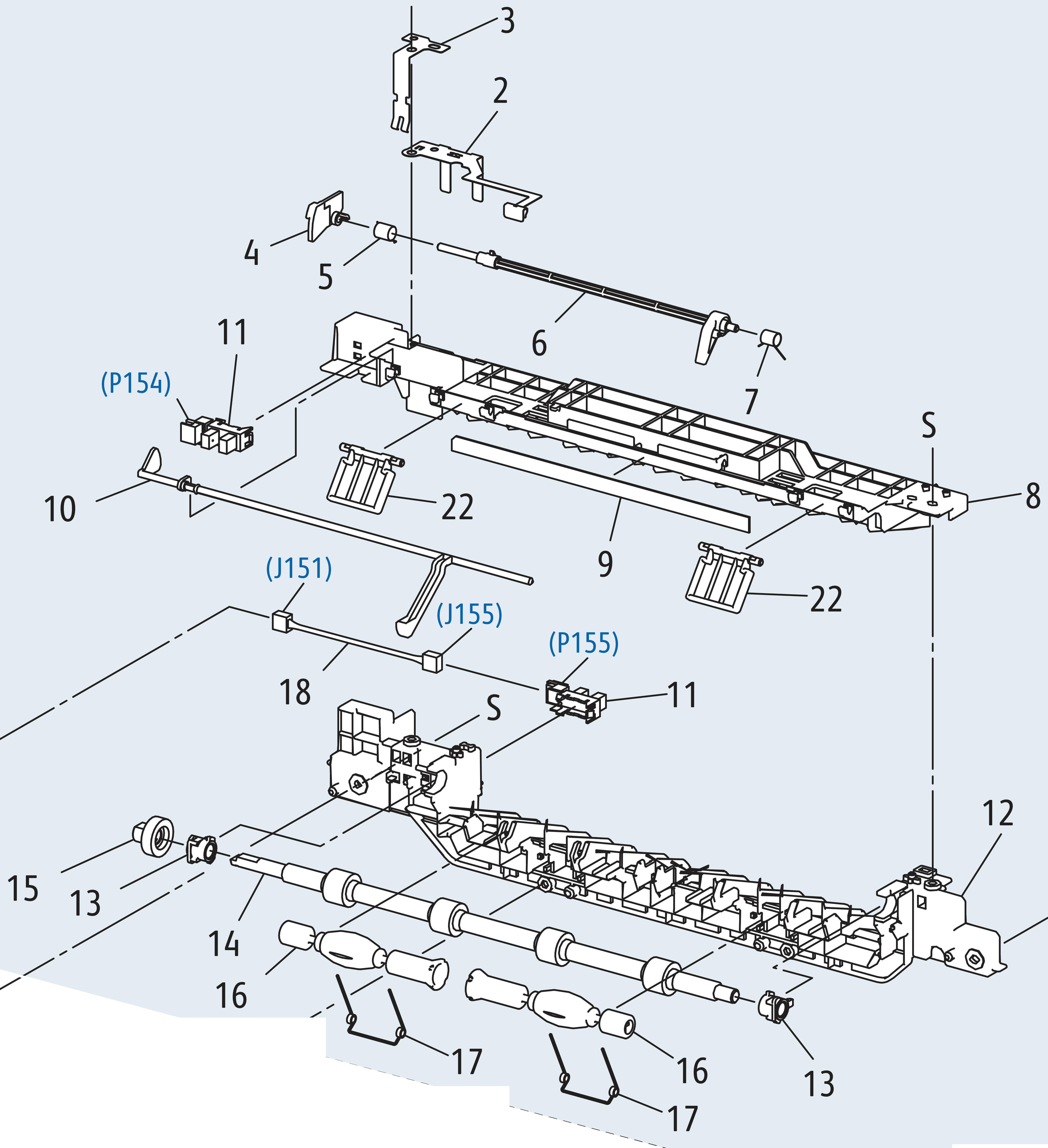 3
2
4
5
6
11
(P154)
7
S
8
10
22
9
22
(J151)
(J155)
(P155)
18
11
S
12
15
13
14
16
17
16
13
17