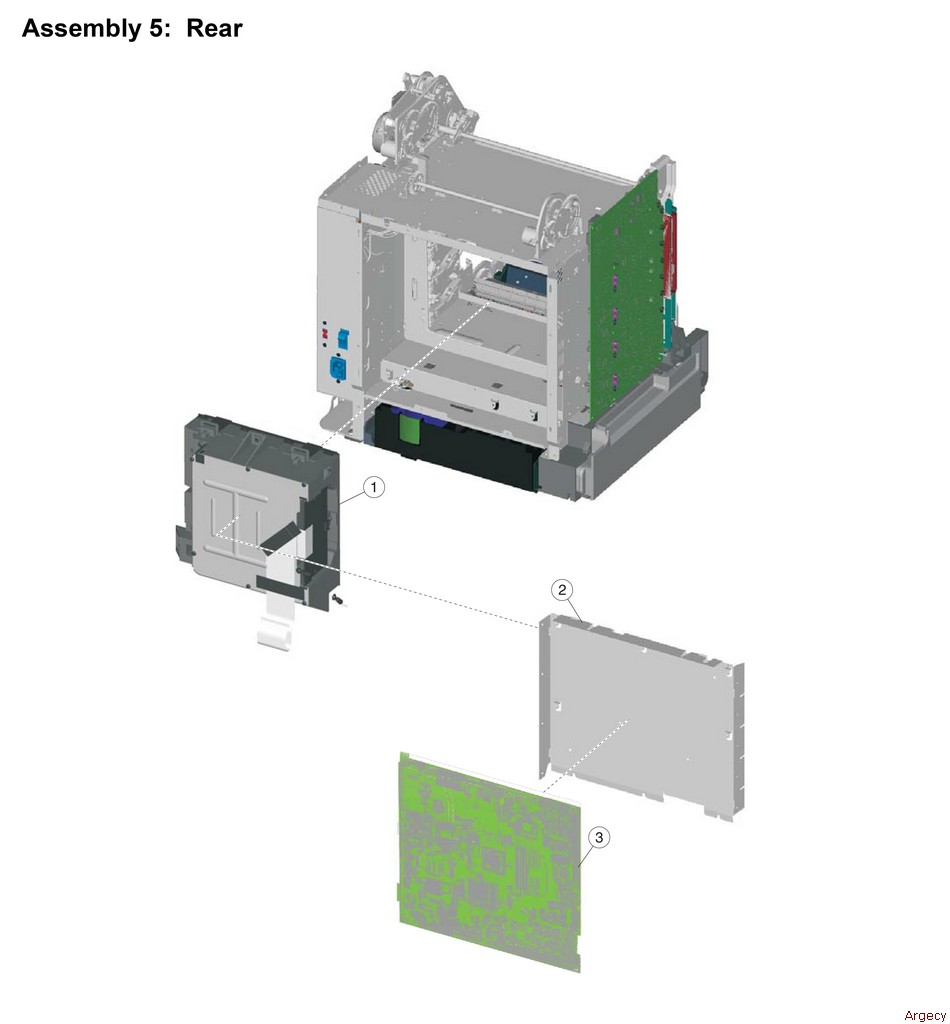 Assembly 5: Rear

1

2

3

Argecy