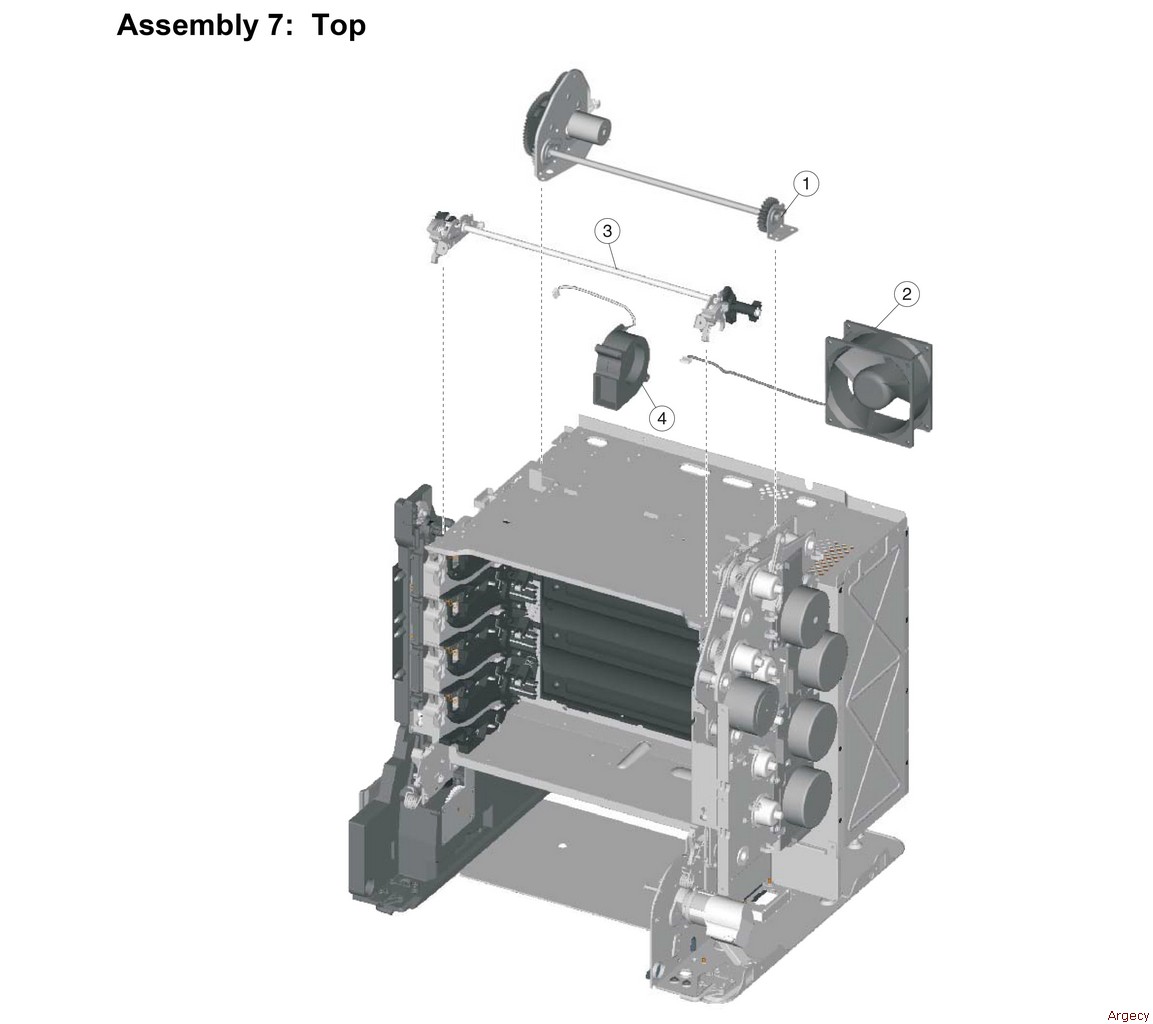 Assembly 7: Top

1

3

2

4

Argecy