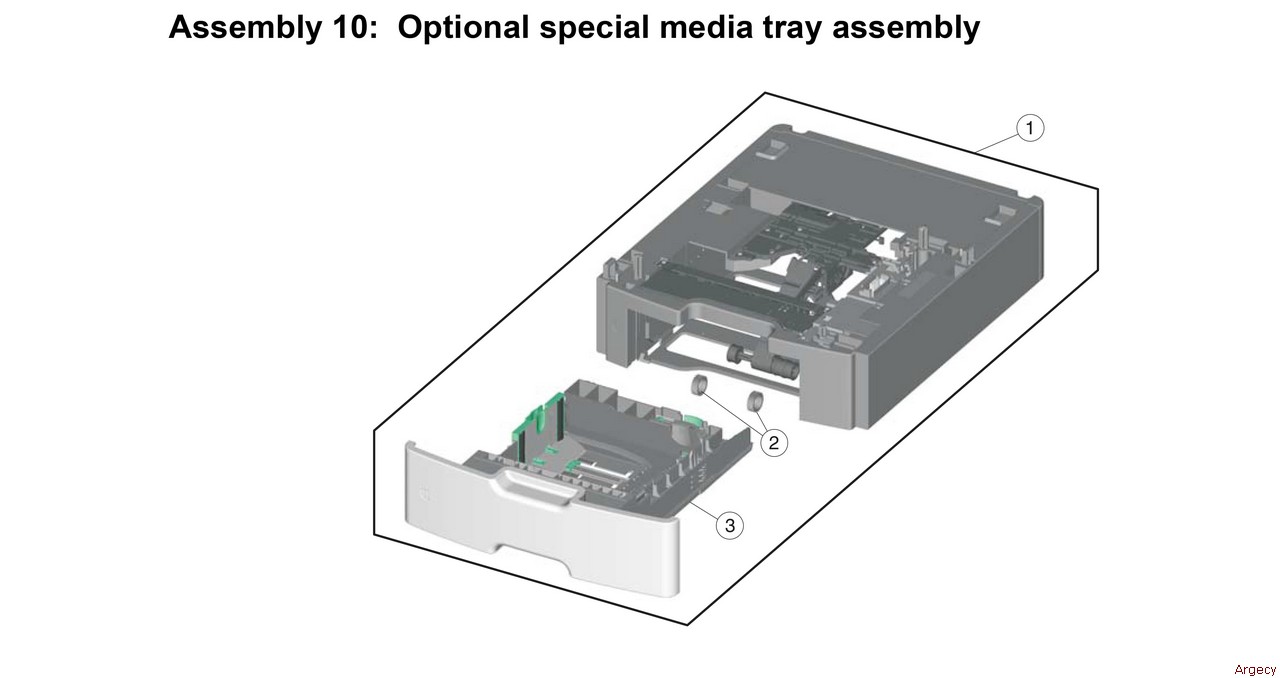 Assembly 10: Optional special media tray assembly

1

2

3

Argecy