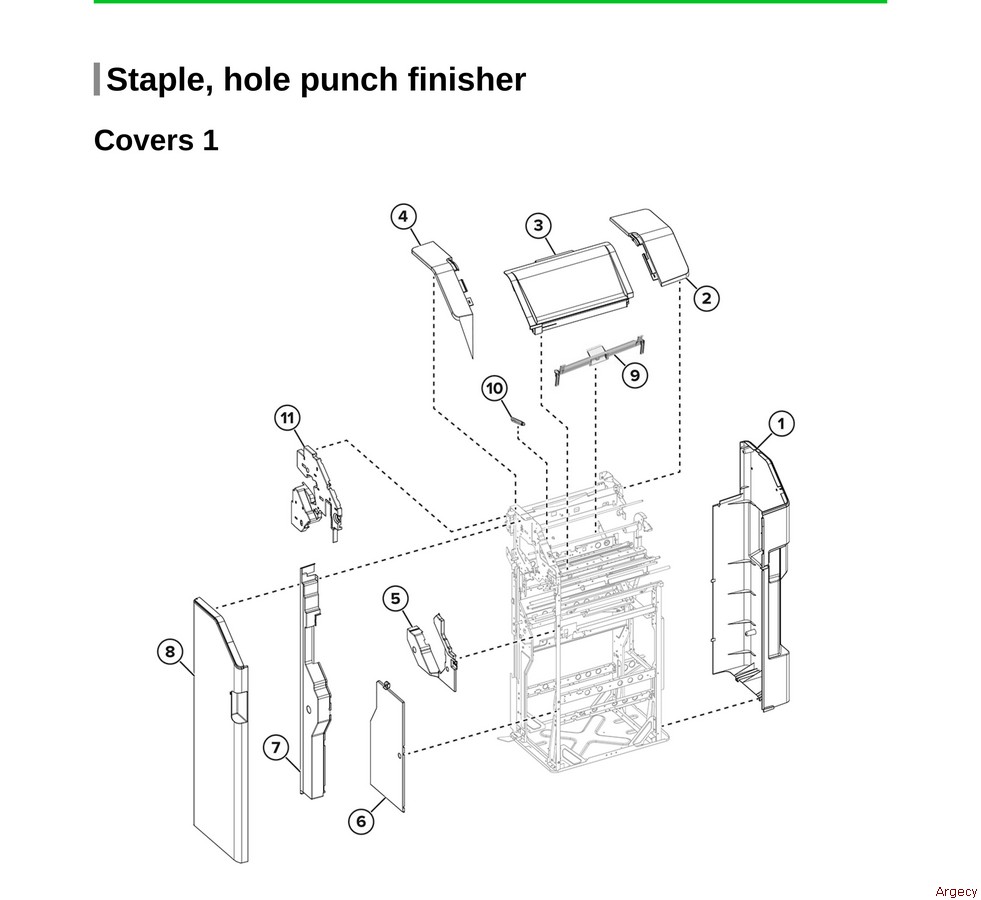 Staple, hole punch finisher

Covers 1

4
3
2
9
10
11
1
5
8
7
6

Argecy