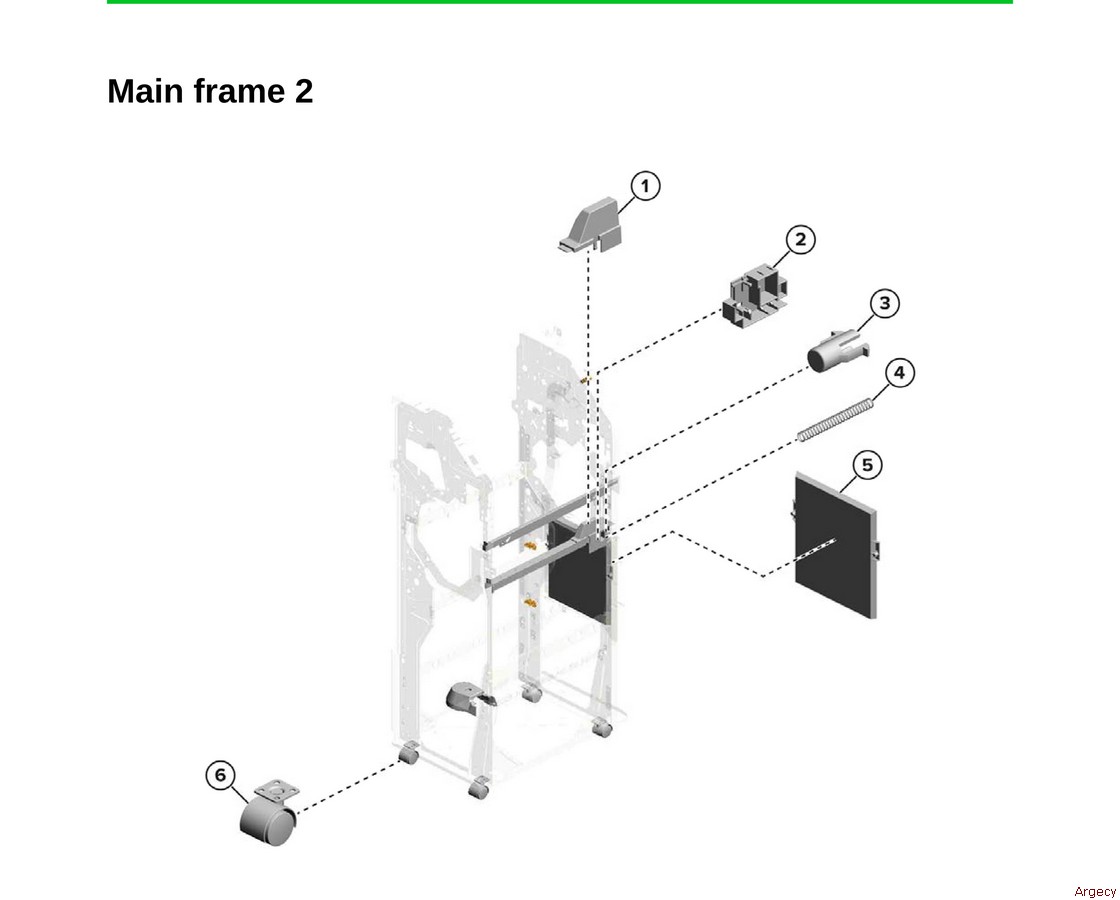 Main frame 2

1
2
3
4
5
6

Argecy