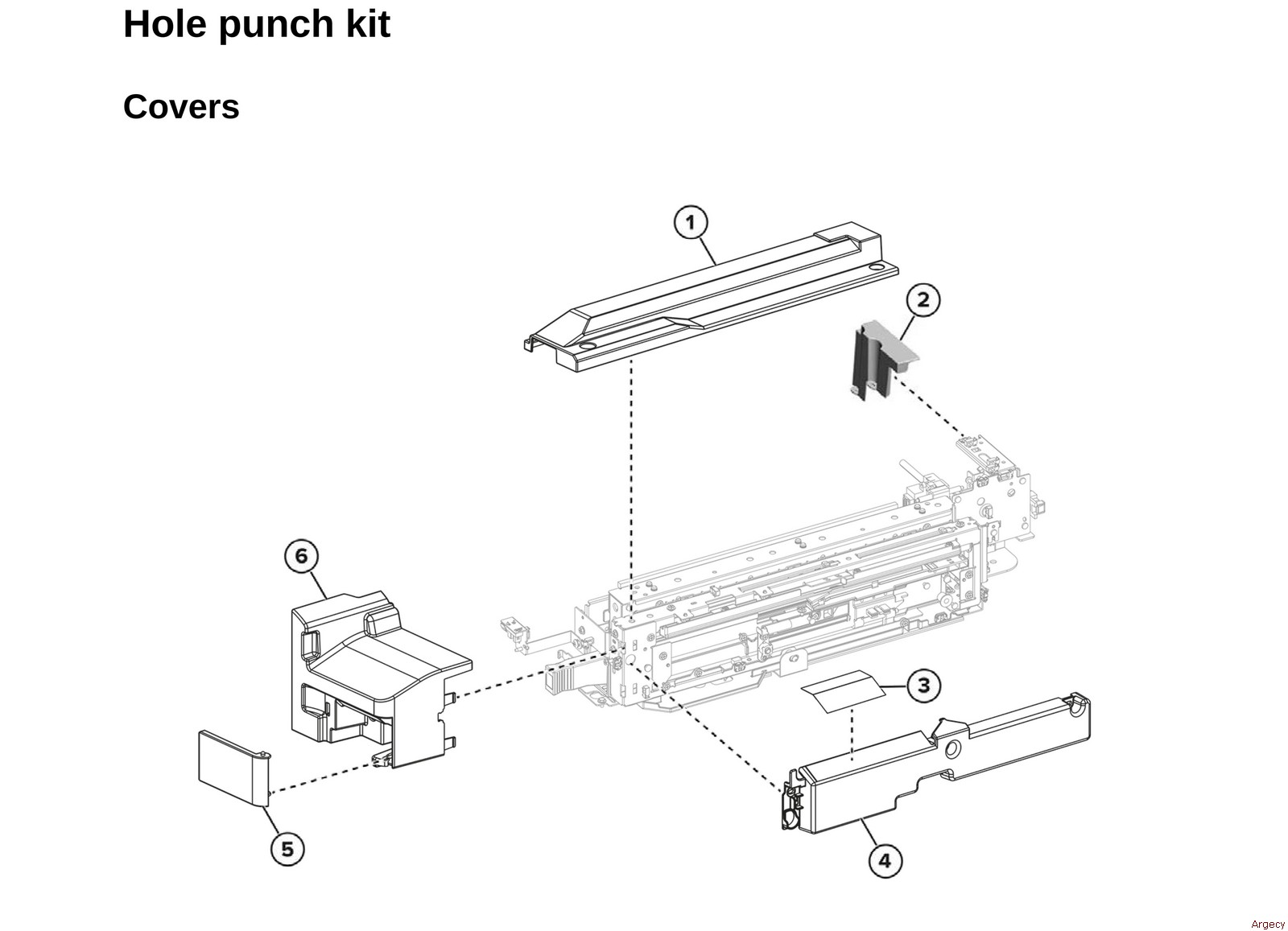 Hole punch kit

Covers

1

2

6

3

5

4

Argecy