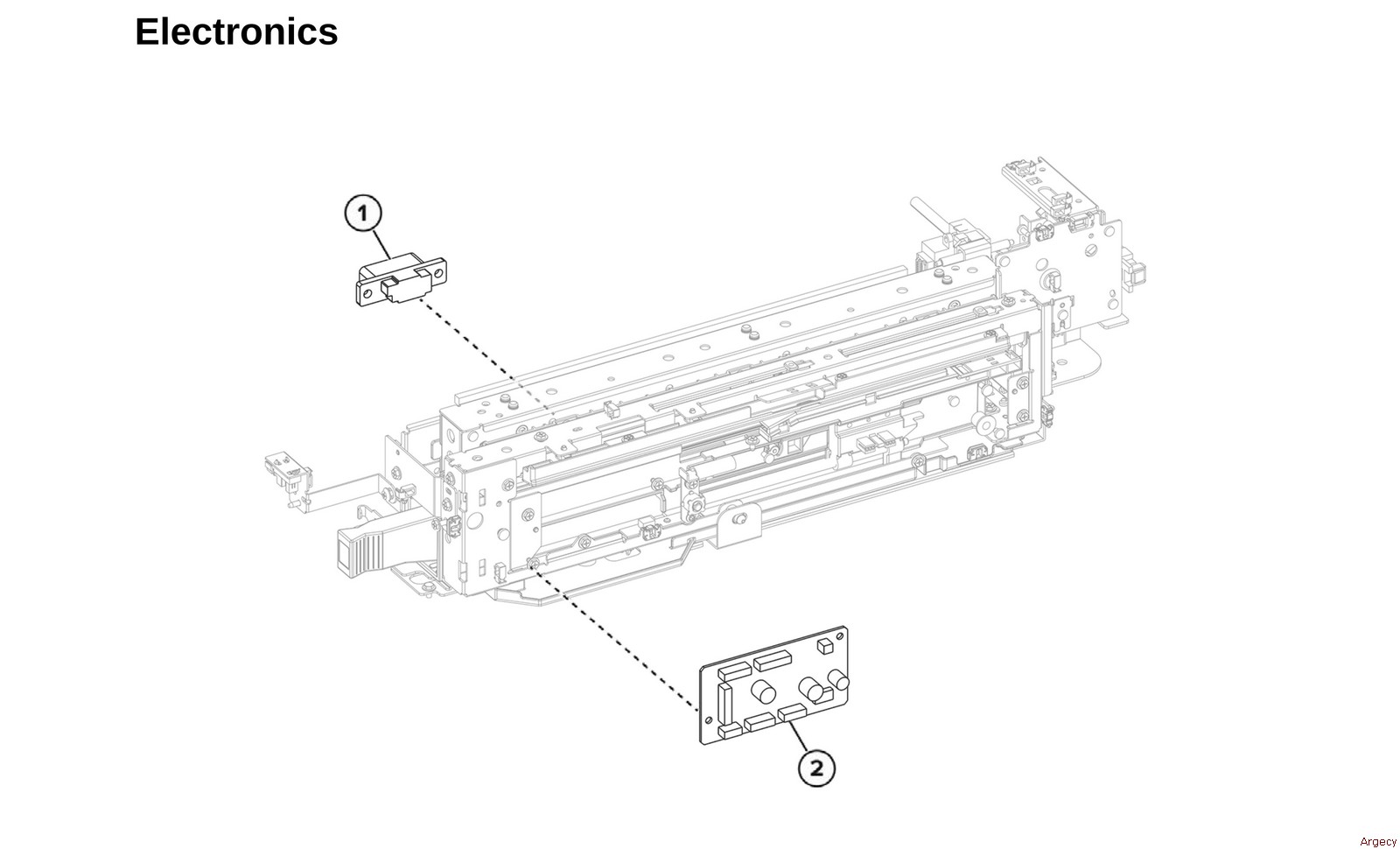 Electronics

1

2

Argecy