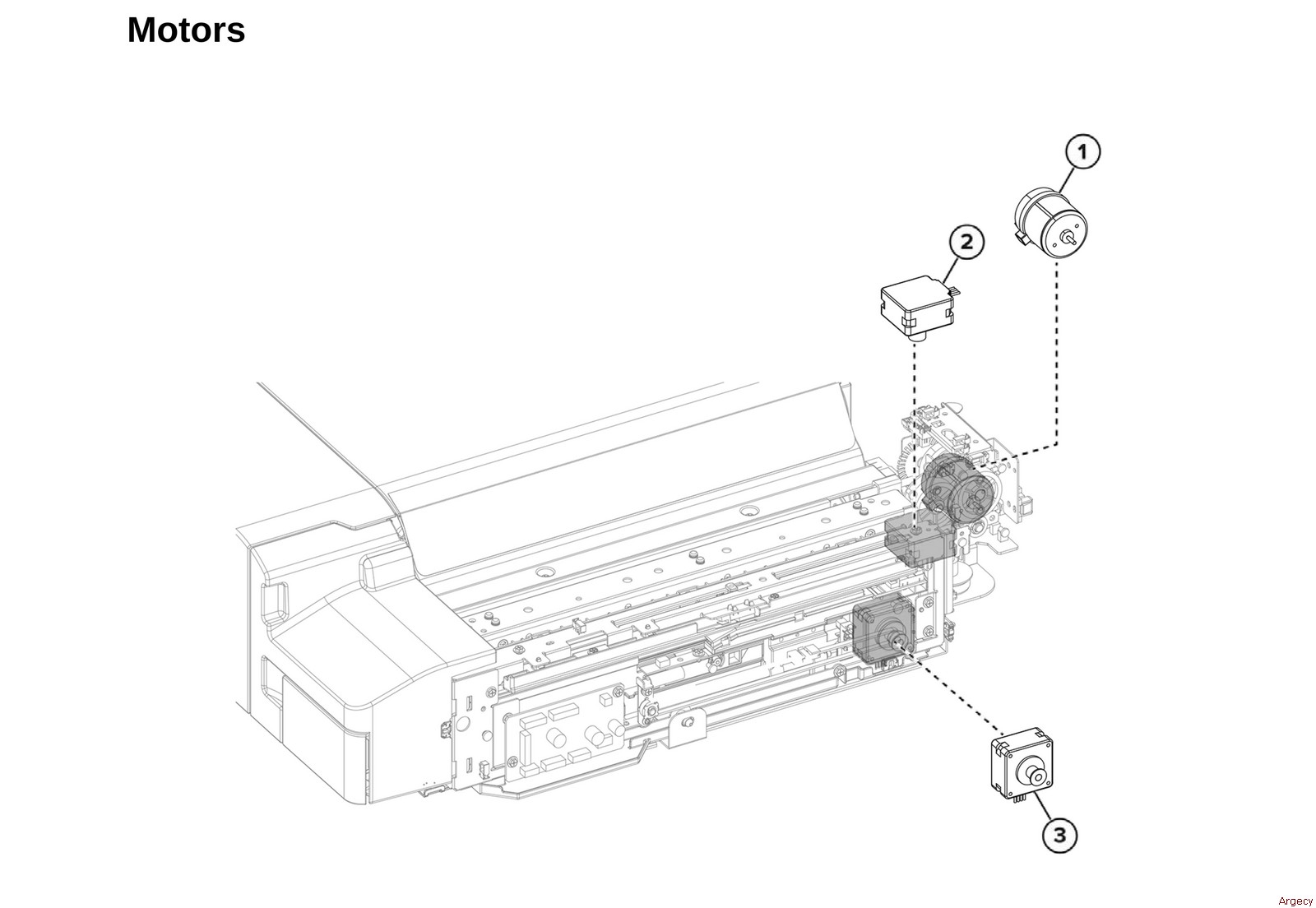 Motors

1

2

3

Argecy