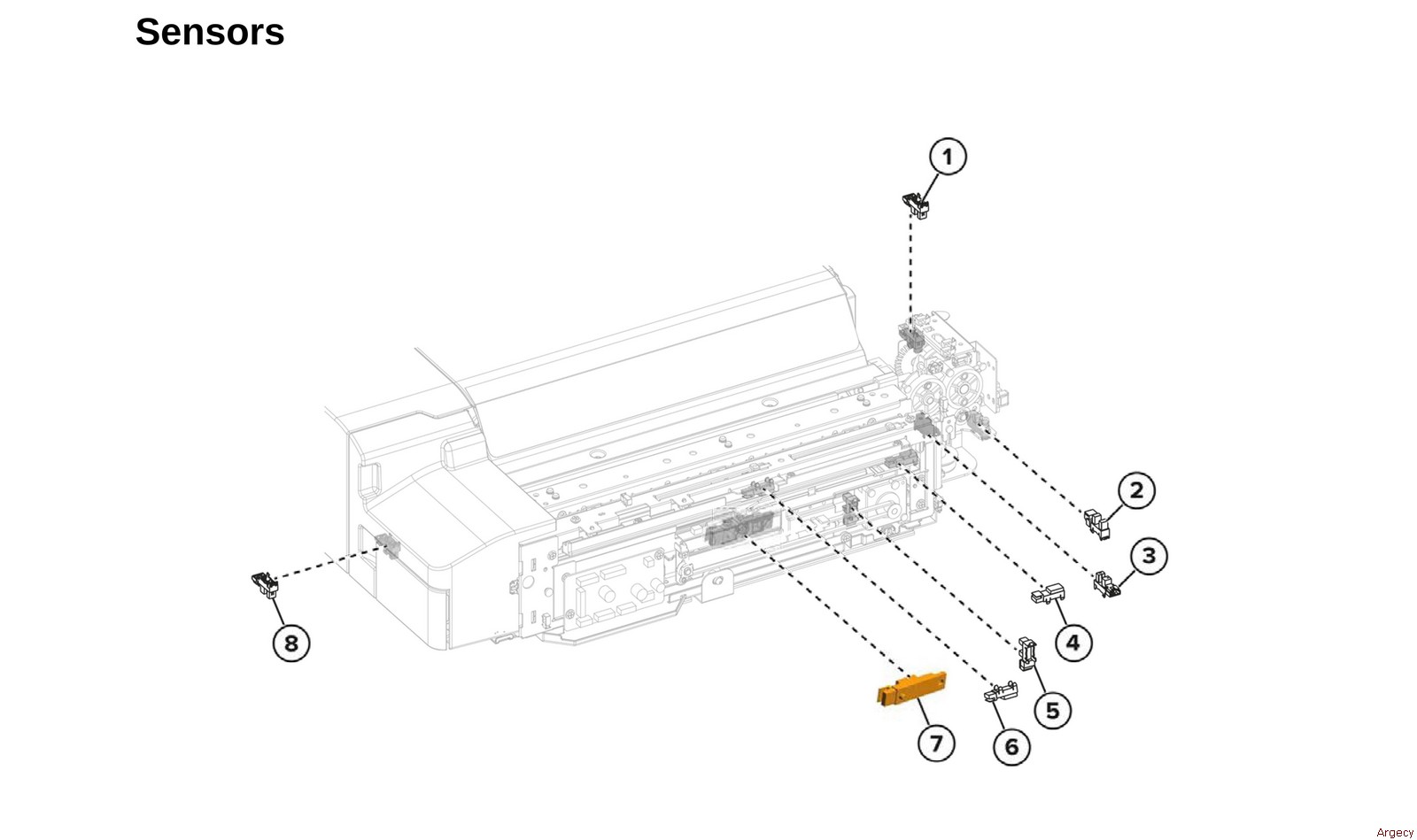 Sensors

1

2

3

4

5

6

7

8

Argecy