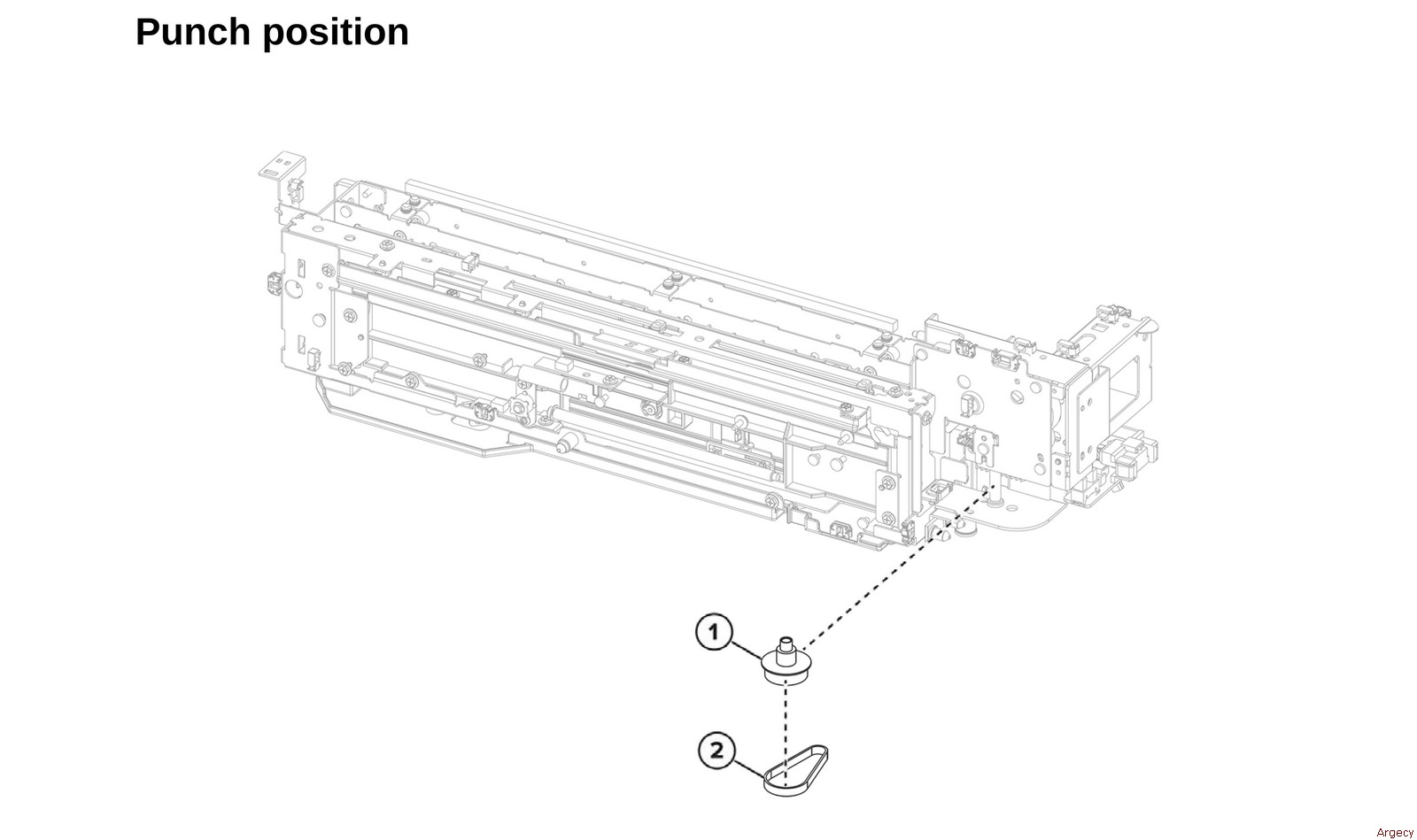 Punch position

1

2

Argecy