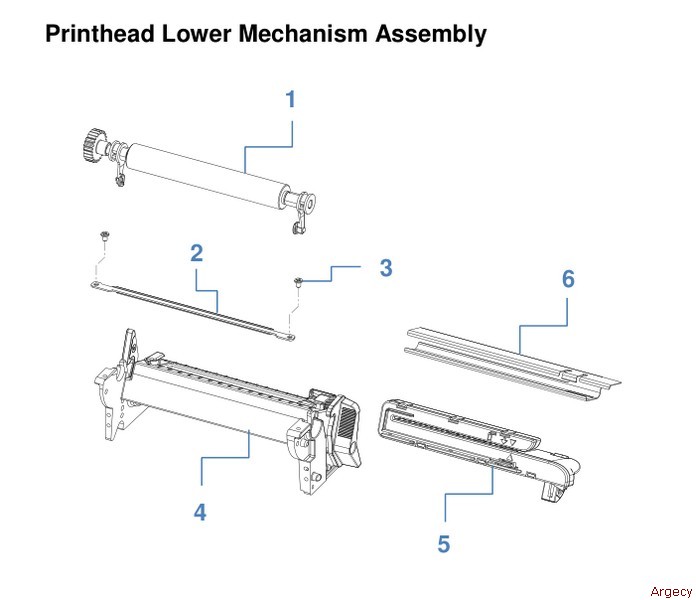 Printhead Lower Mechanism Assembly

1

2

3

6

4

5

Argecy