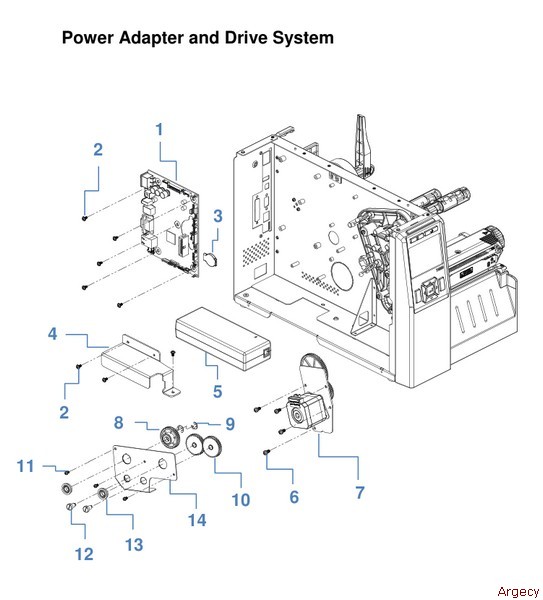 Power Adapter and Drive System

1
2
3
4
2
5
8
9
11
10
6
7
14
13
12

Argecy