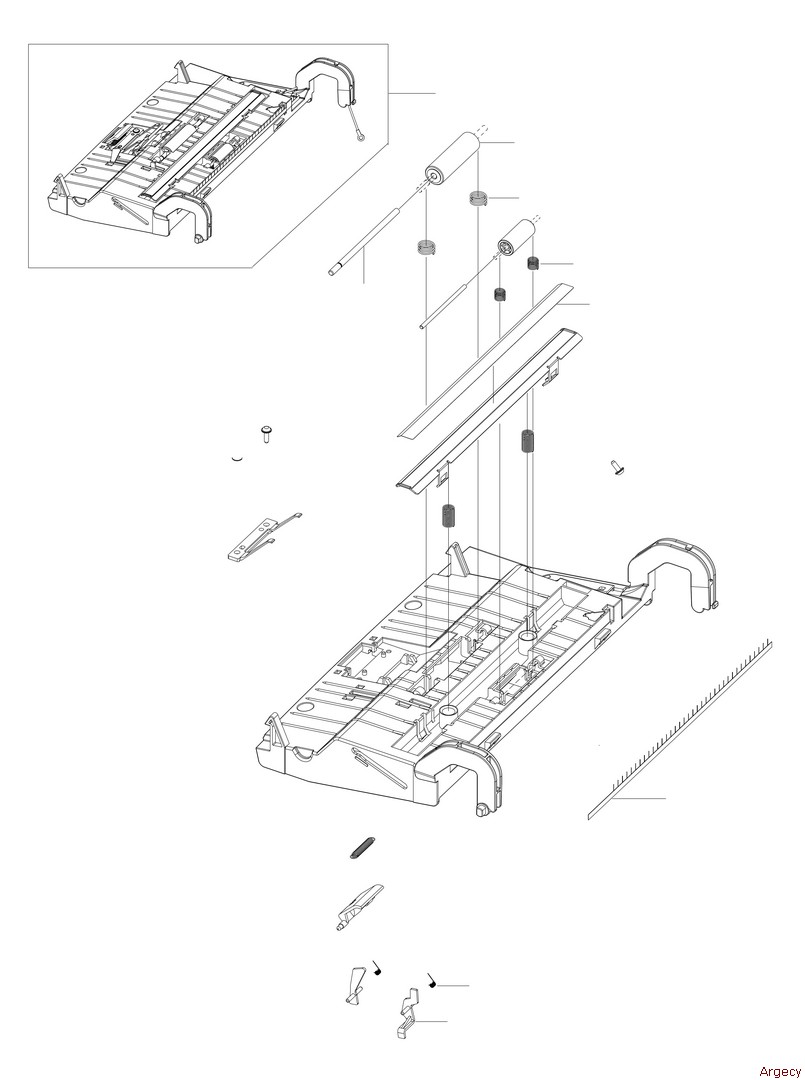 Argecy