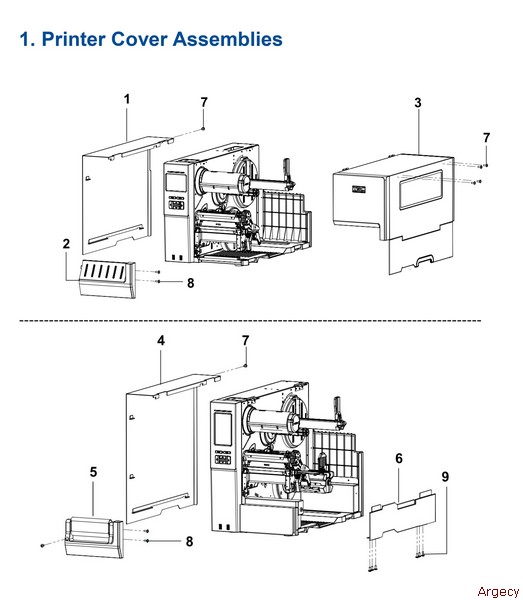 1. Printer Cover Assemblies

1

7

3

7

2

8

4

7

5

8

6

9

Argecy