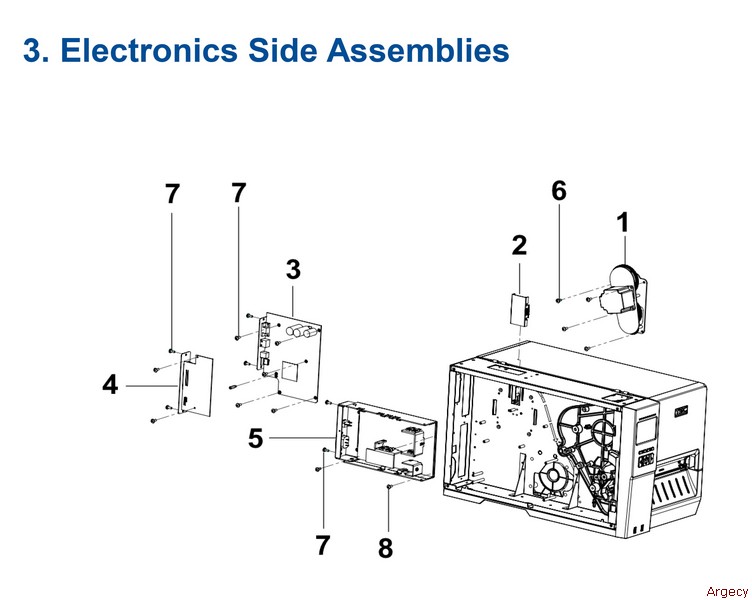 3. Electronics Side Assemblies

7
7
6
1
2
3
4
5
7
8

Argecy