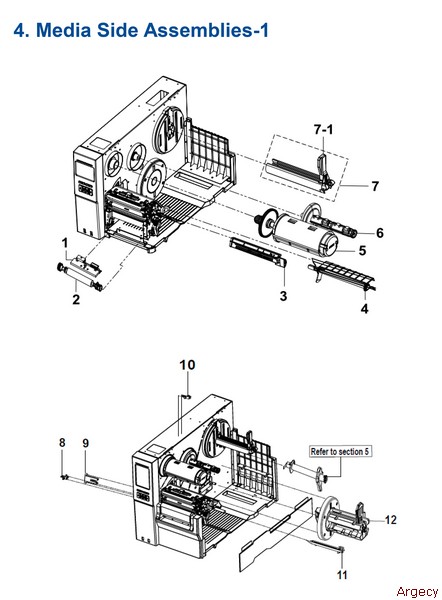 4. Media Side Assemblies-1

7-1

7

6

5

1

2

3

4

10

8

9

Refer to section 5

12

11

Argecy