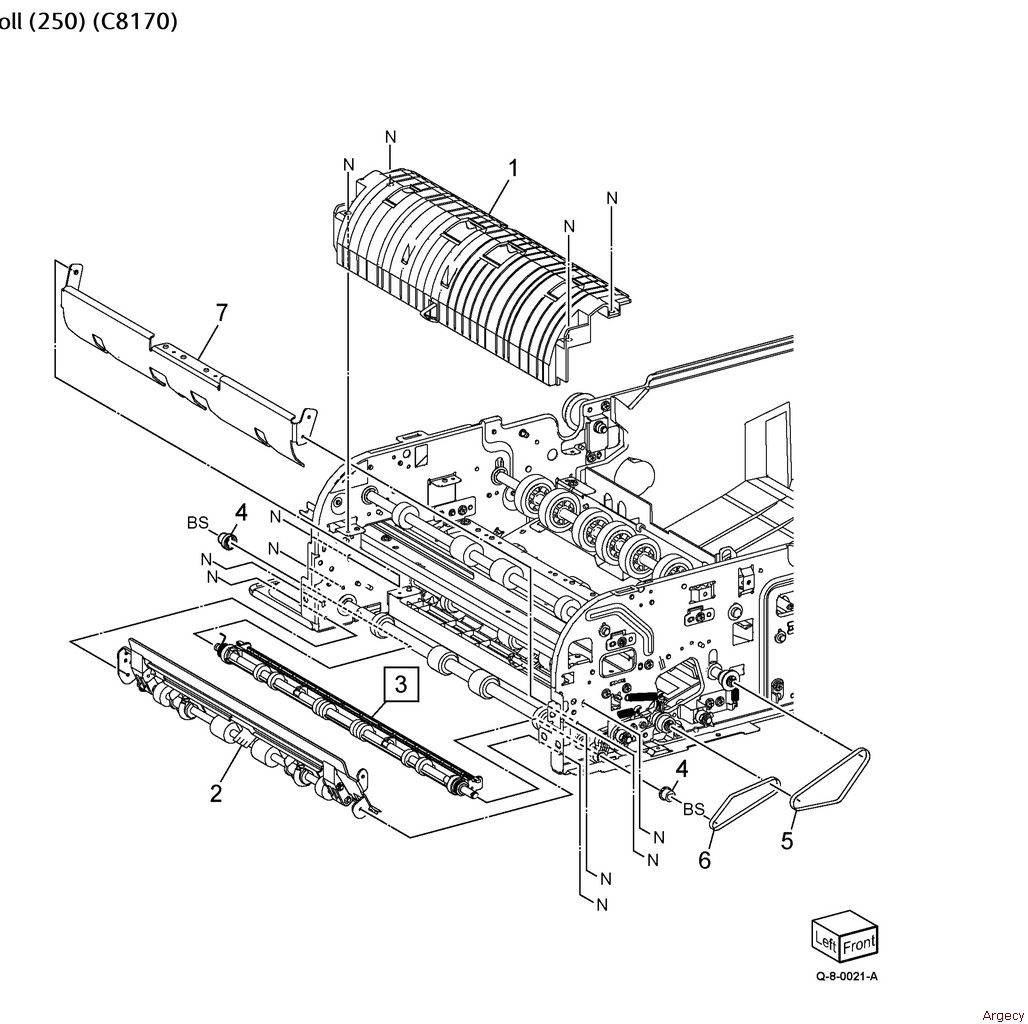 oll (250) (C8170)

N
N
1
N
N
7
BS
4
N
N
N
N
3
2
4
BS
N
N
N
N
6
5
Left Front
Q-8-0021-A
Argecy