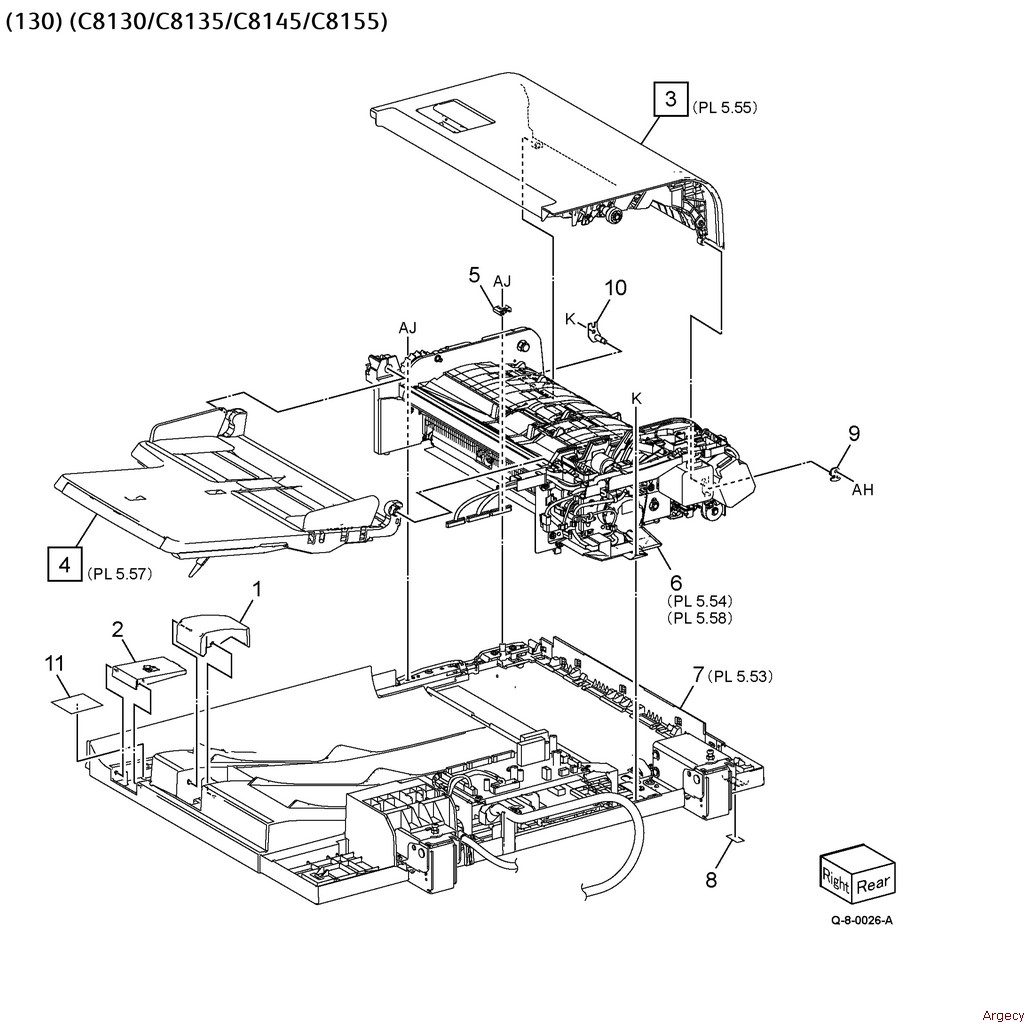 (130) (C8130/C8135/C8145/C8155)

3 (PL 5.55)

5 AJ

10

K

AJ

K

9

AH

4 (PL 5.57)

6
(PL 5.54)
(PL 5.58)

1

2

11

7 (PL 5.53)

8

Right Rear

Q-8-0026-A

Argecy