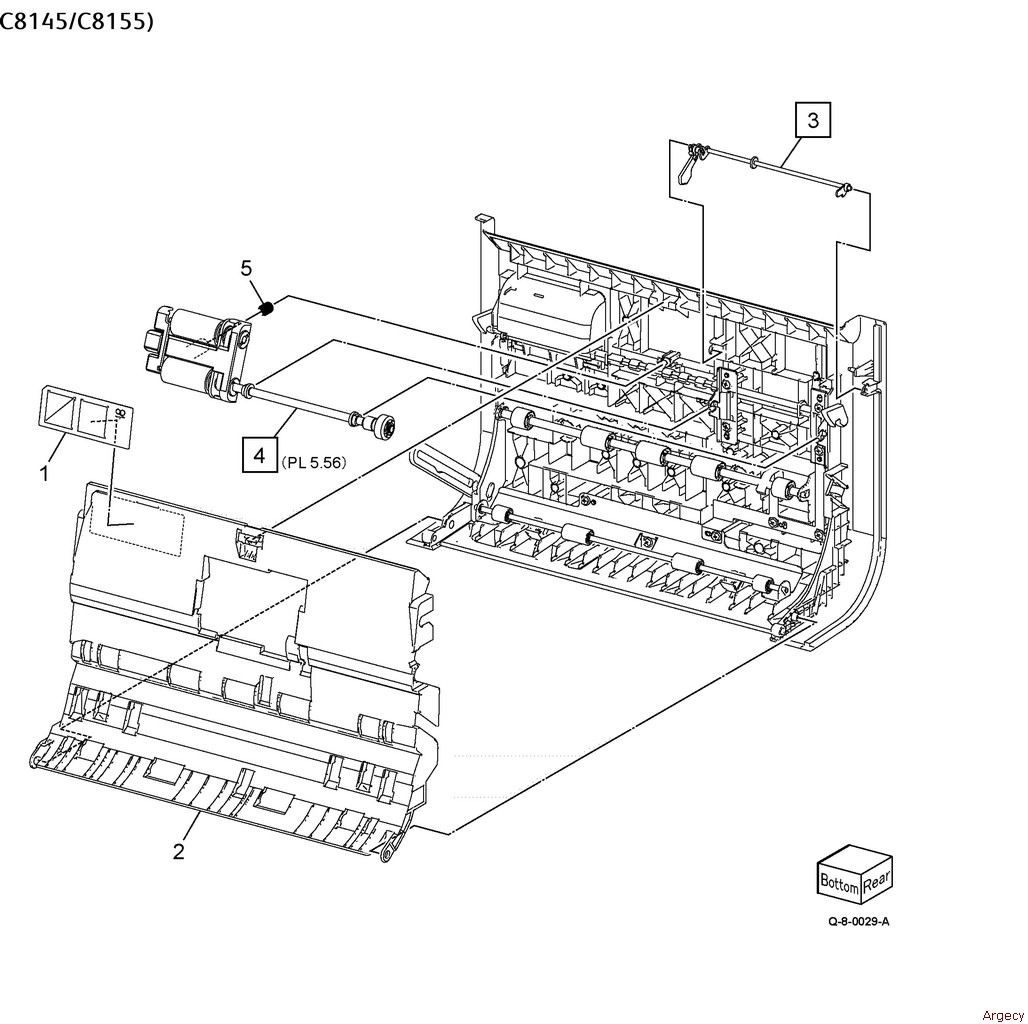 C8145/C8155)

3

5

4 (PL 5.56)

1

2

Bottom Rear

Q-8-0029-A

Argecy