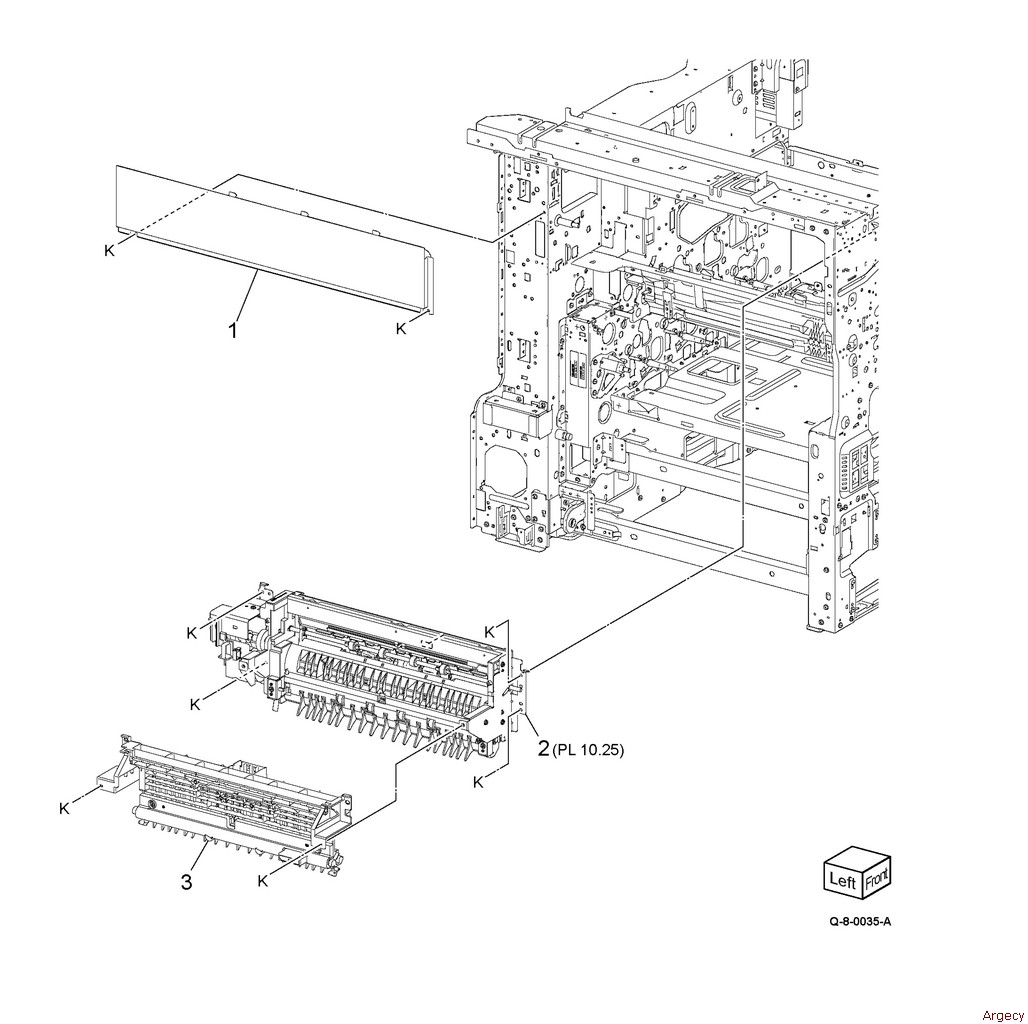 K
1
K
K
K
K
2 (PL 10.25)
K
K
3
K
Left
Front
Q-8-0035-A
Argecy