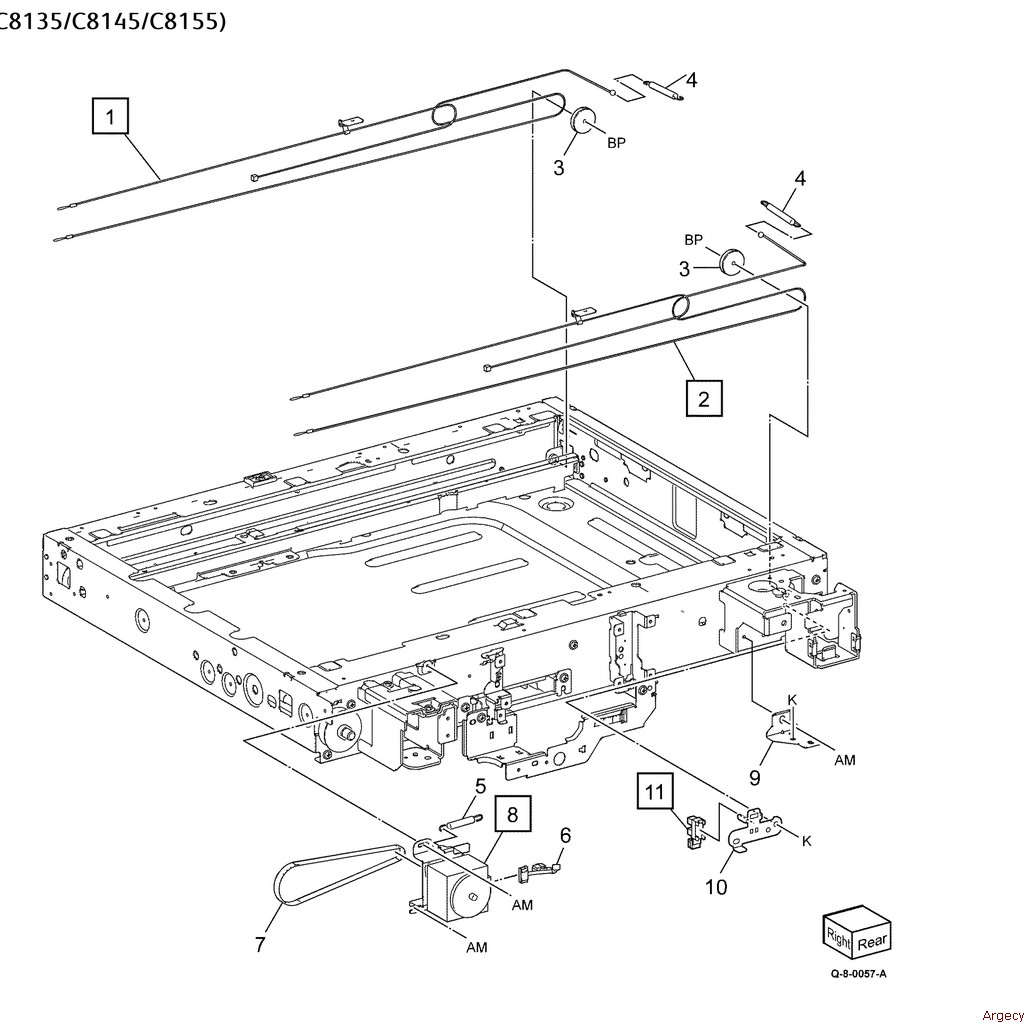 C8135/C8145/C8155)

1

4

3

BP

4

BP

3

2

K

9

AM

5

8

6

11

K

10

AM

7

AM

Right

Rear

Q-8-0057-A

Argecy