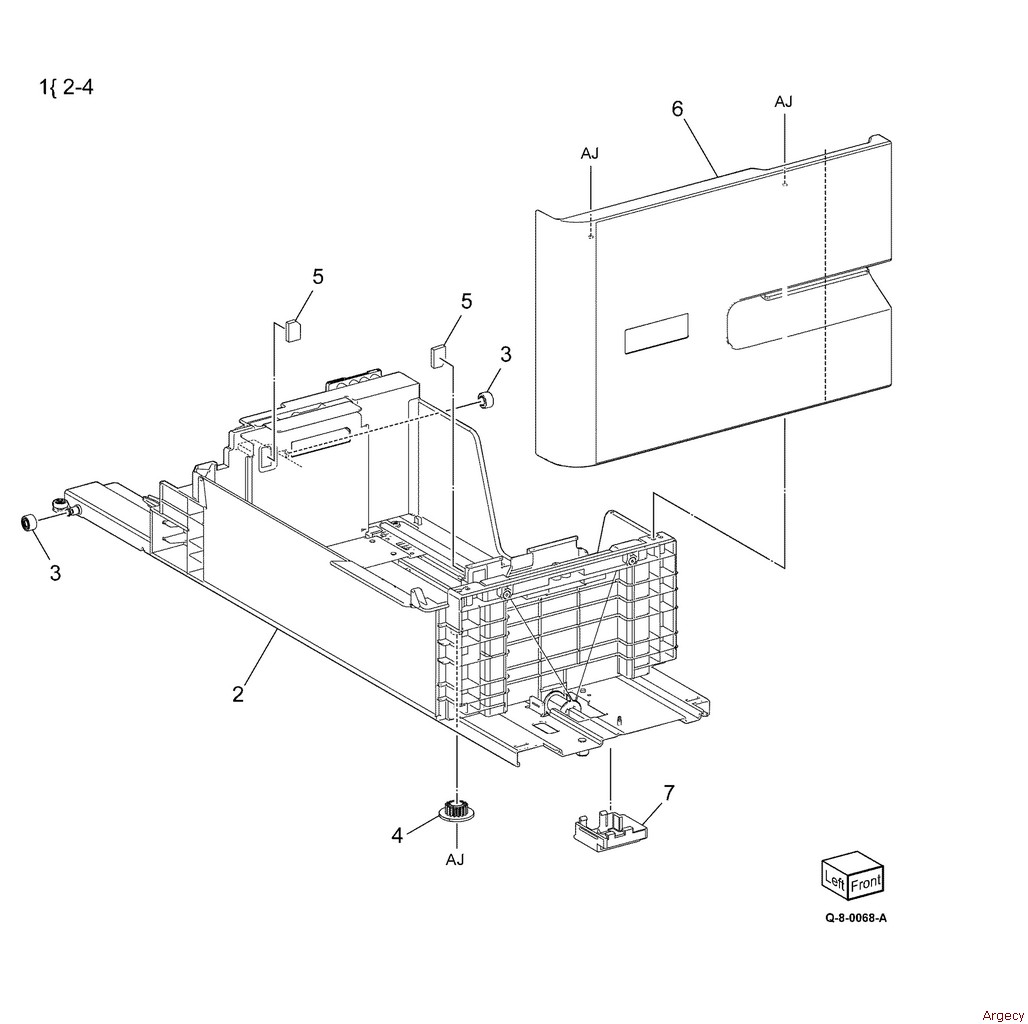 1{ 2-4

6
AJ
AJ
5
5
3
3
2
4
AJ
7
Left
Front
Q-8-0068-A
Argecy