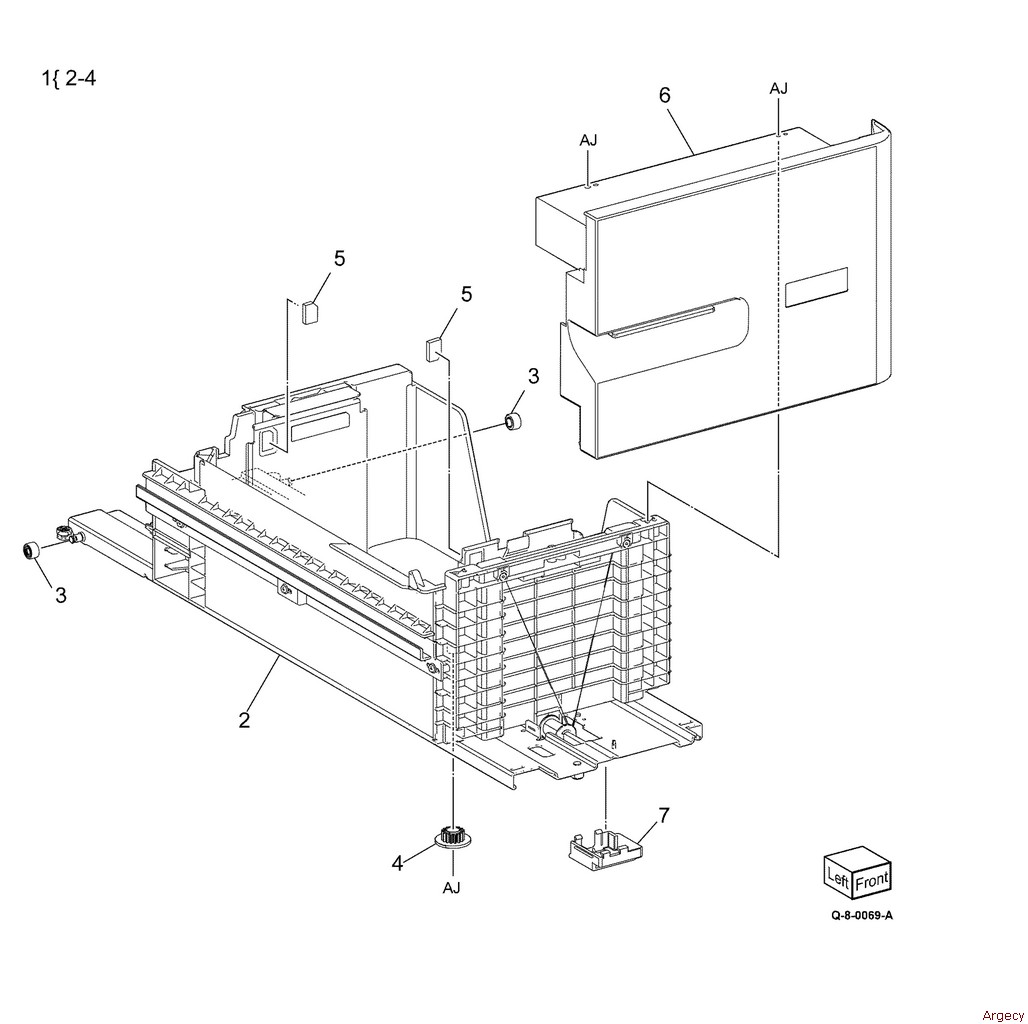 1{ 2-4

6
AJ
AJ
5
5
3
3
2
4
AJ
7
Left Front
Q-8-0069-A
Argecy