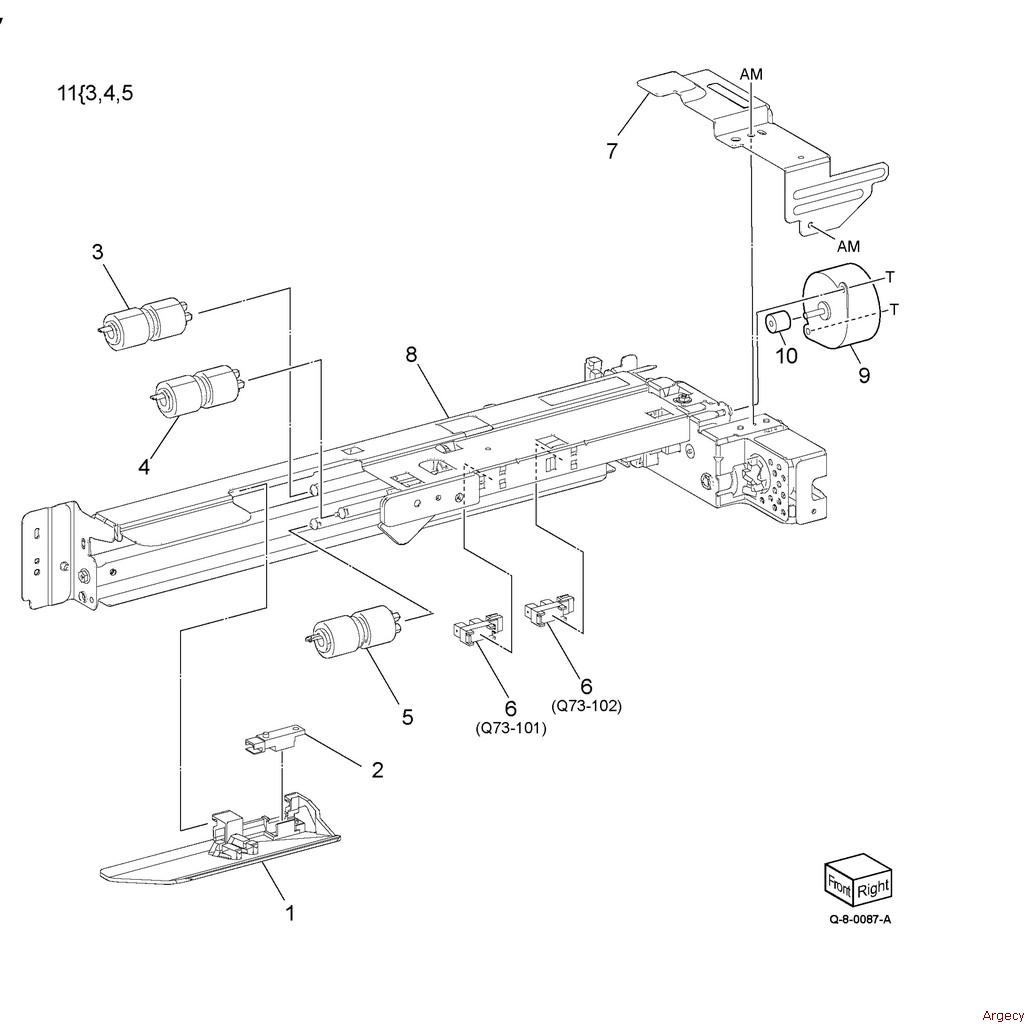 11{3,4,5

AM
7
AM
3
T
T
10
9
8
4
5
6
(Q73-101)
6
(Q73-102)
2
1
Front Right
Q-8-0087-A
Argecy