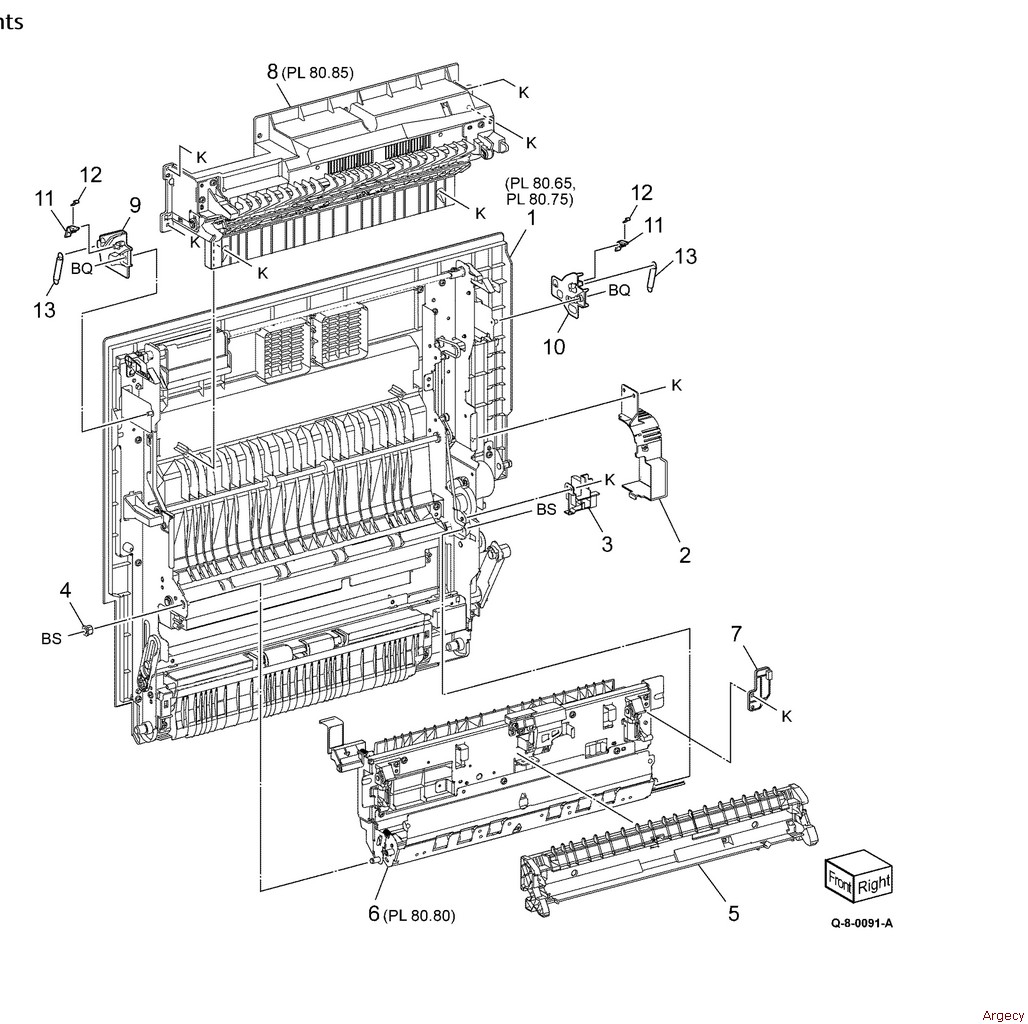 nts

8 (PL 80.85)
K
K
K
K
K
K
12
11
9
BQ
13
(PL 80.65, PL 80.75)
1
12
11
13
BQ
10
K
K
BS
3
2
4
BS
7
K
6 (PL 80.80)
5
Front
Right
Q-8-0091-A
Argecy