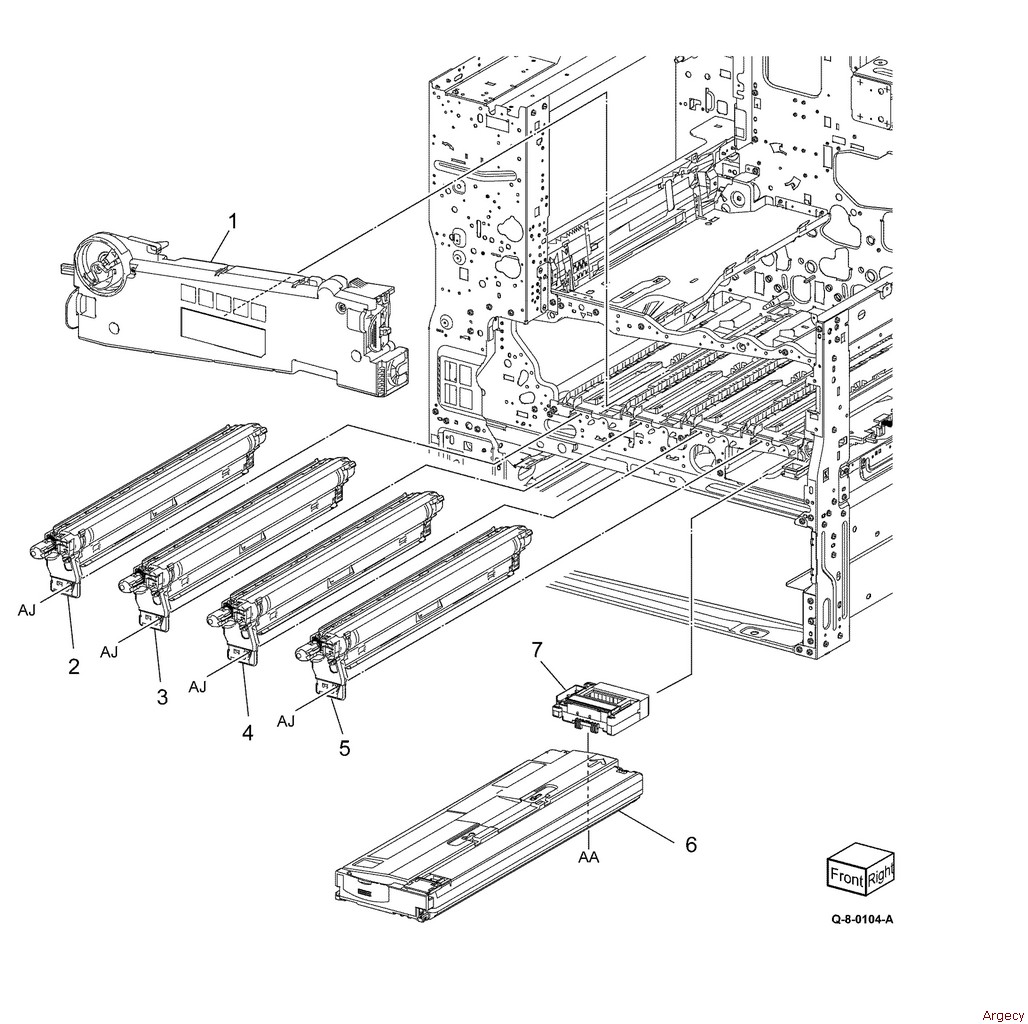 1
AJ
2
AJ
3
AJ
4
AJ
5
7
AA
6
Front Right
Q-8-0104-A
Argecy